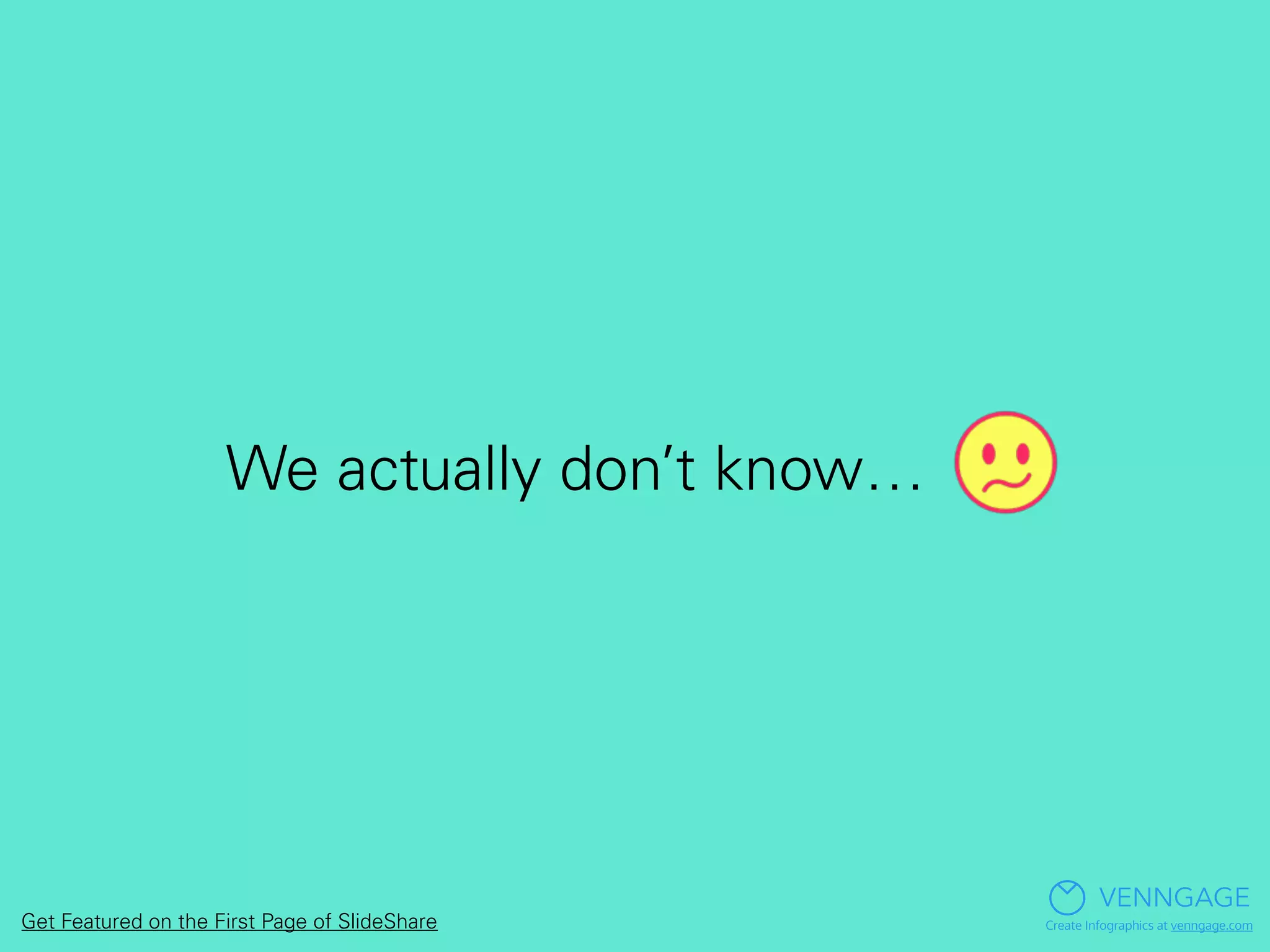 We actually don’t know…

Get Featured on the First Page of SlideShare

VENNGAGE
Create Infographics at venngage.com