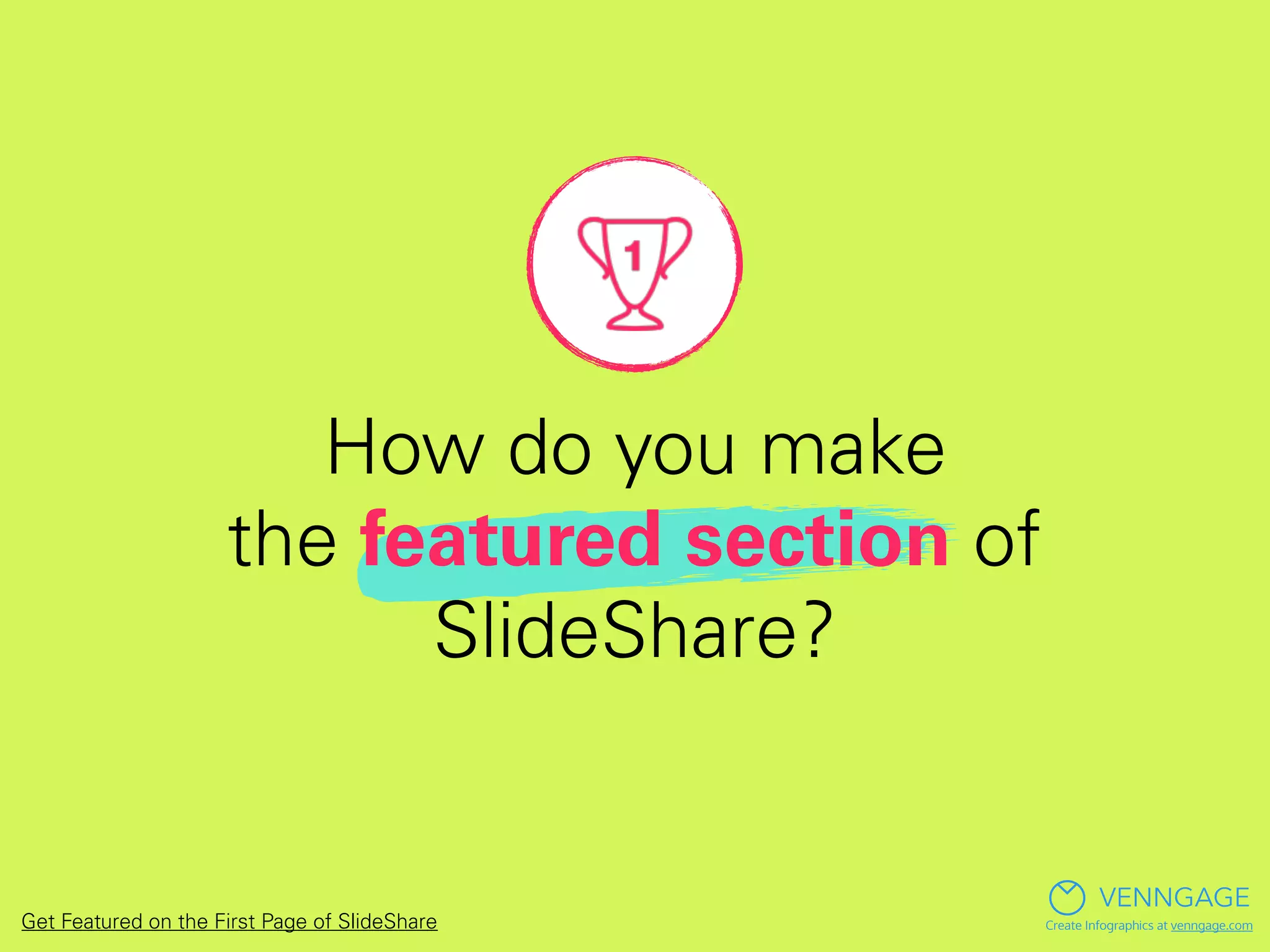 1

How do you make the featured section of SlideShare?

Get Featured on the First Page of SlideShare

VENNGAGE
Create Infographics at venngage.com