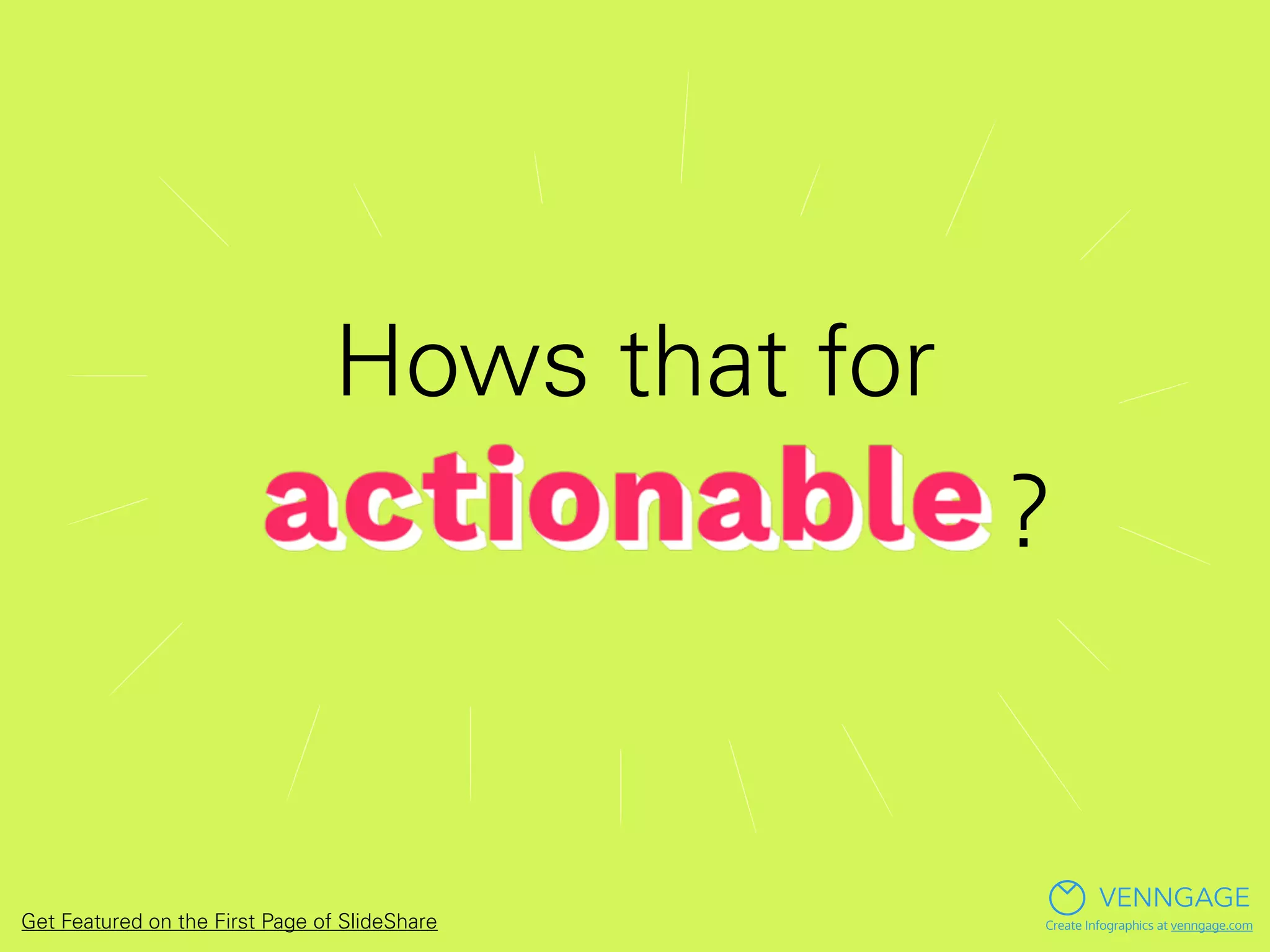 Hows that for

actionable ?

Get Featured on the First Page of SlideShare

VENNGAGE

Create Infographics at venngage.com