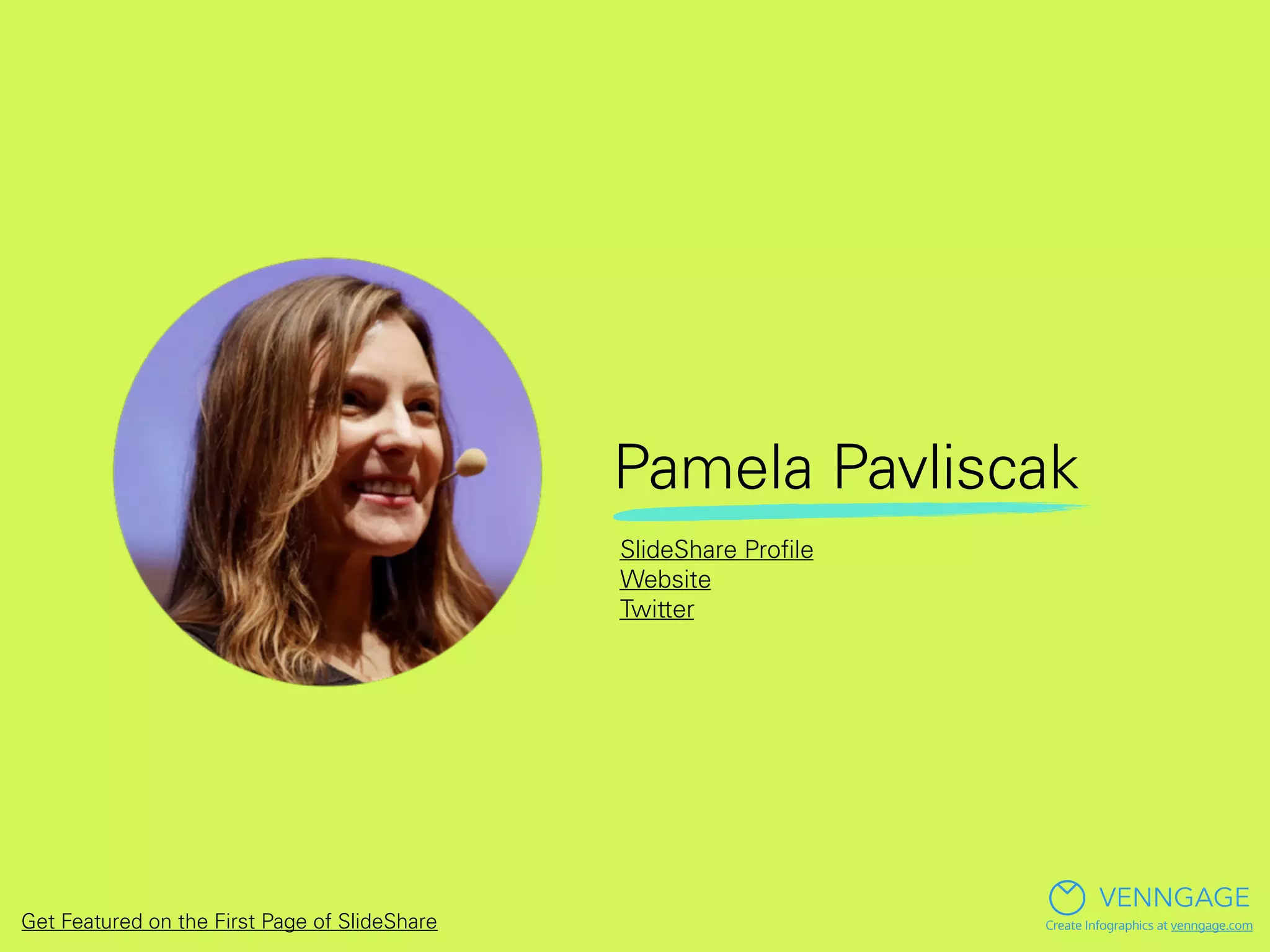 Pamela Pavliscak

SlideShare Profile
Website
Twitter

Get Featured on the First Page of SlideShare

VENNGAGE
Create Infographics at venngage.com