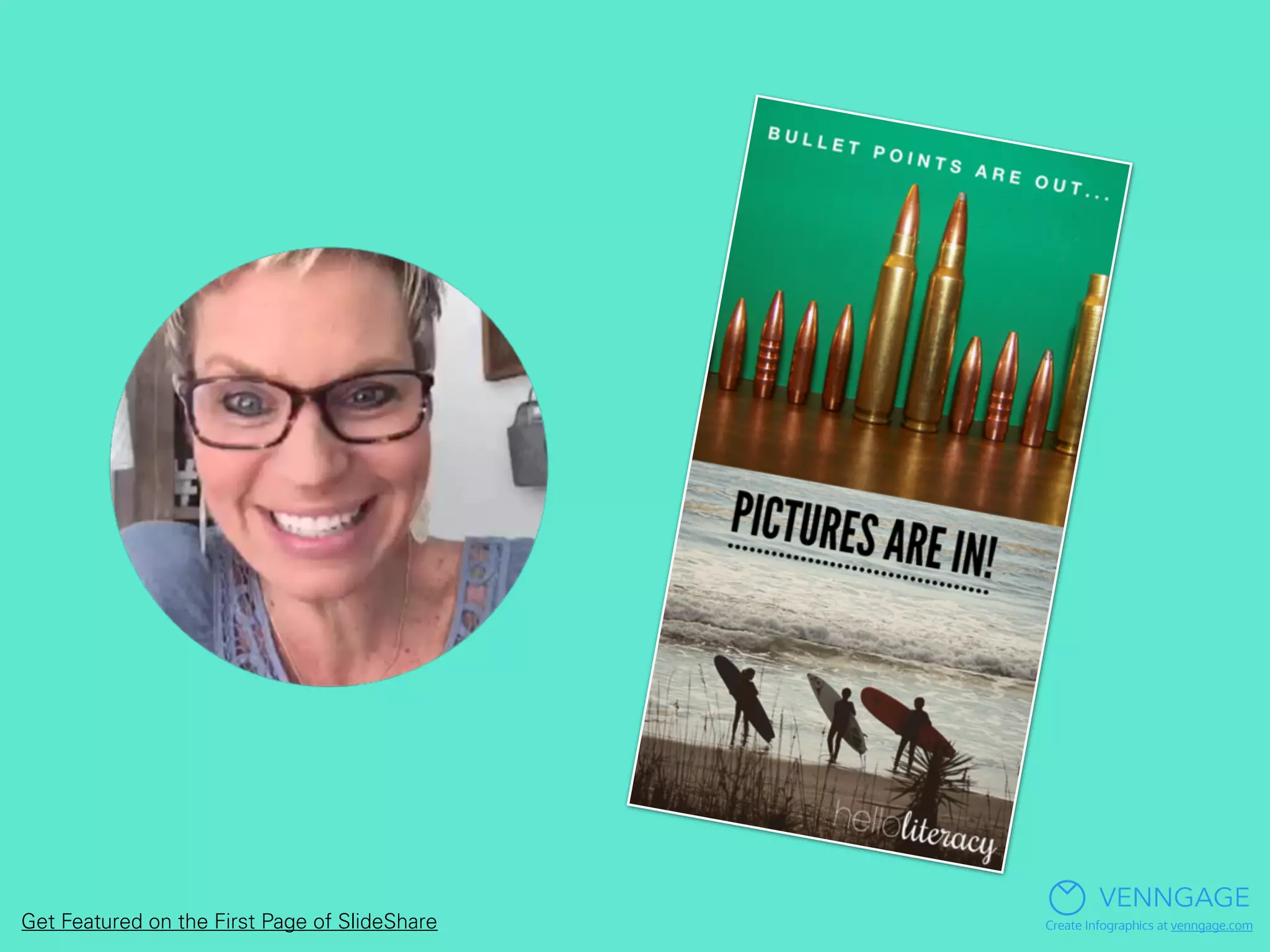 BULLET POINTS ARE OUT...

PICTURES ARE IN!

helloliteracy

Get Featured on the First Page of SlideShare

VENNGAGE
Create Infographics at venngage.com