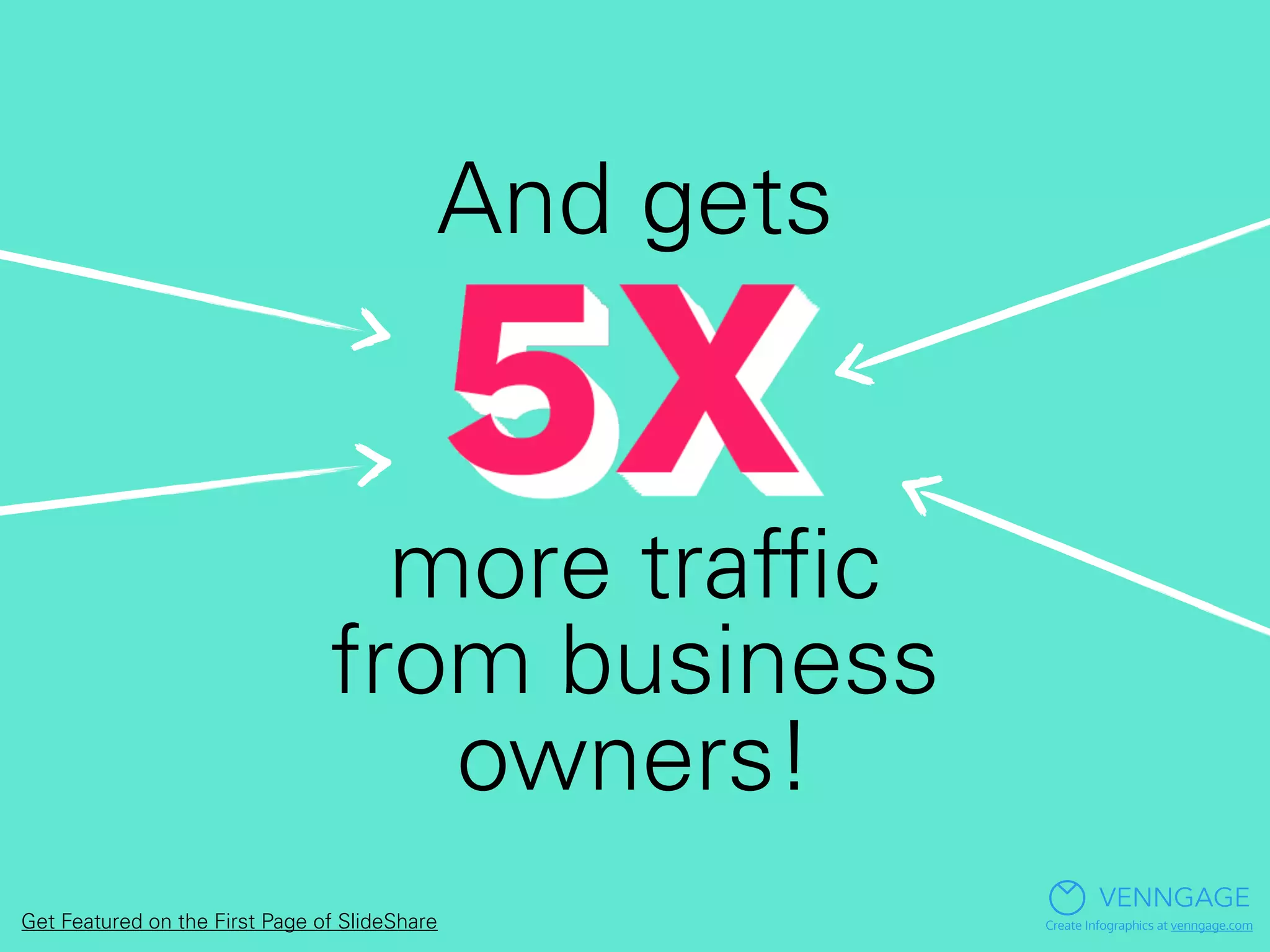 And gets

5X

more traffic from business owners!

Get Featured on the First Page of SlideShare

VENNGAGE
Create Infographics at venngage.com