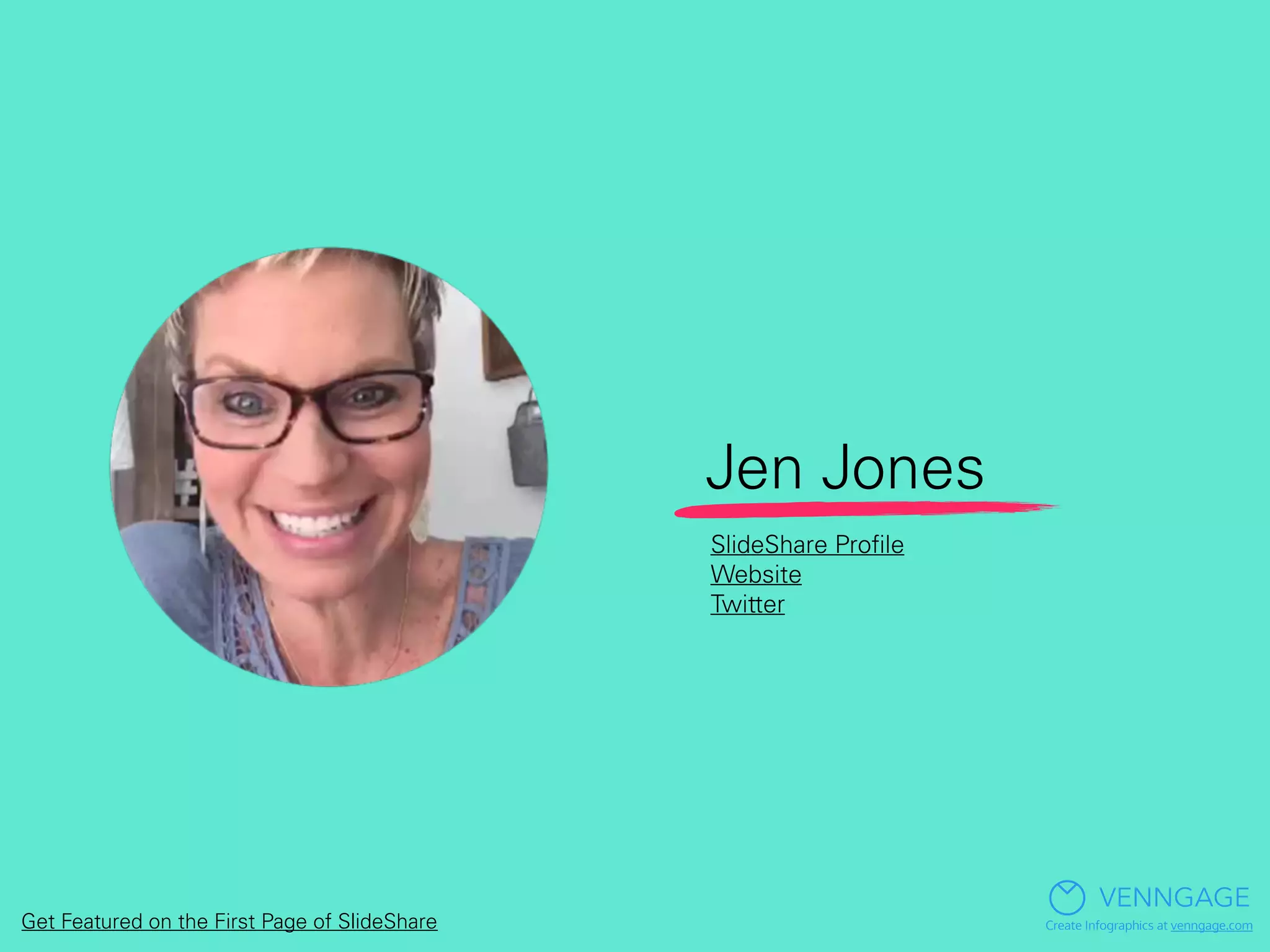 Jen Jones

SlideShare Profile
Website
Twitter

Get Featured on the First Page of SlideShare

VENNGAGE
Create Infographics at venngage.com