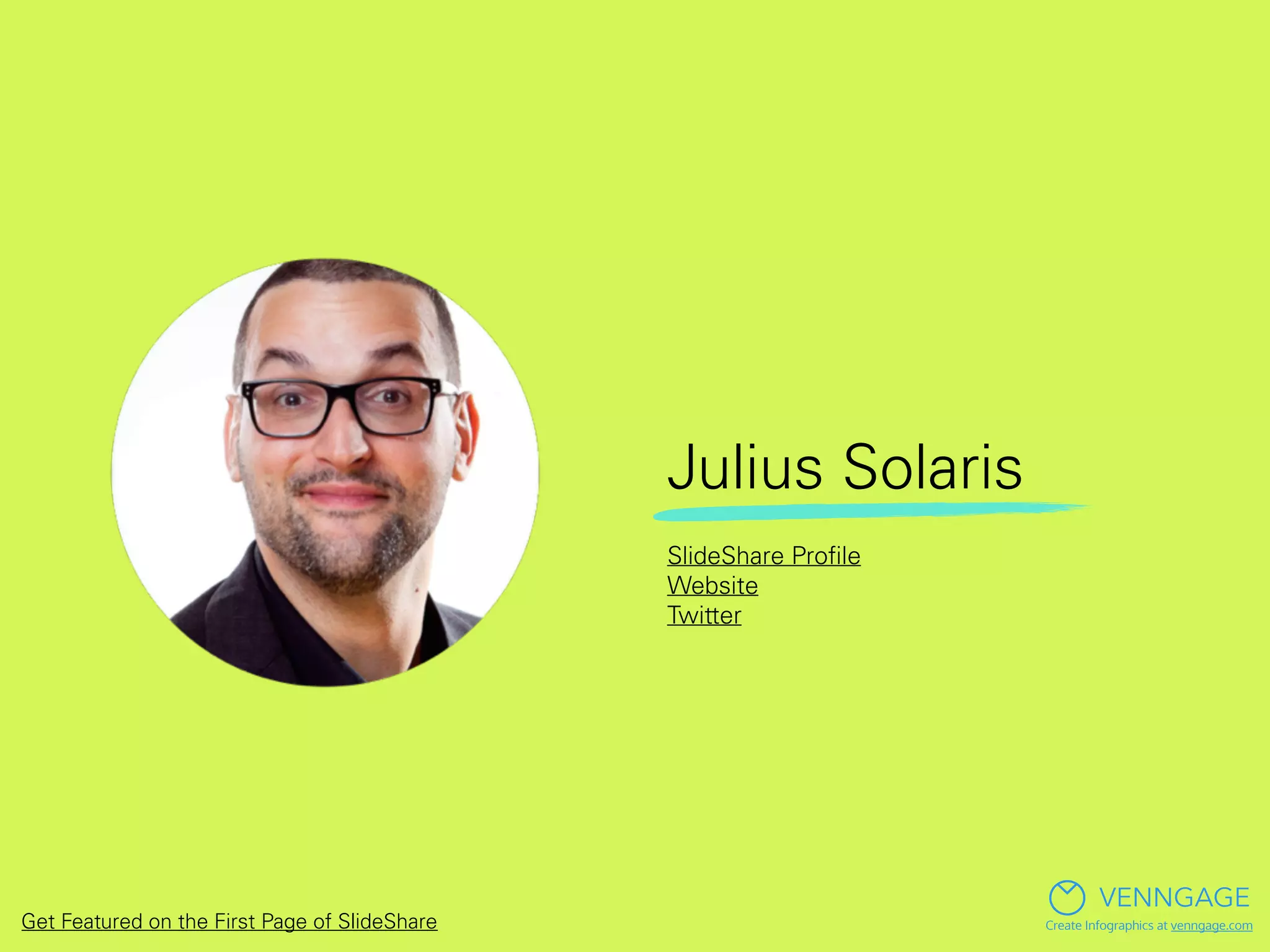 Julius Solaris

SlideShare Profile
Website
Twitter

Get Featured on the First Page of SlideShare

VENNGAGE
Create Infographics at venngage.com