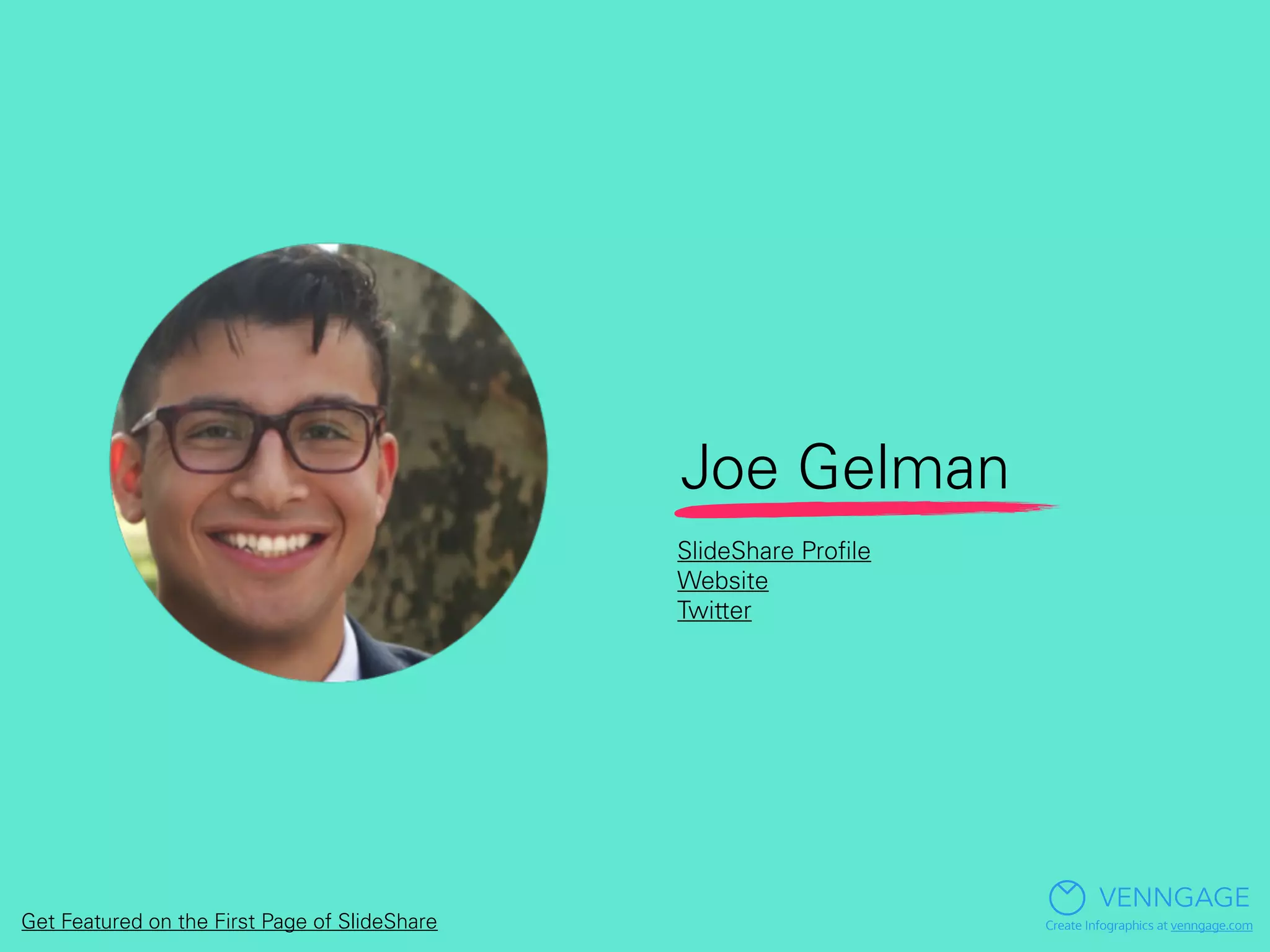 Joe Gelman

SlideShare Profile
Website
Twitter

Get Featured on the First Page of SlideShare

VENNGAGE
Create Infographics at venngage.com