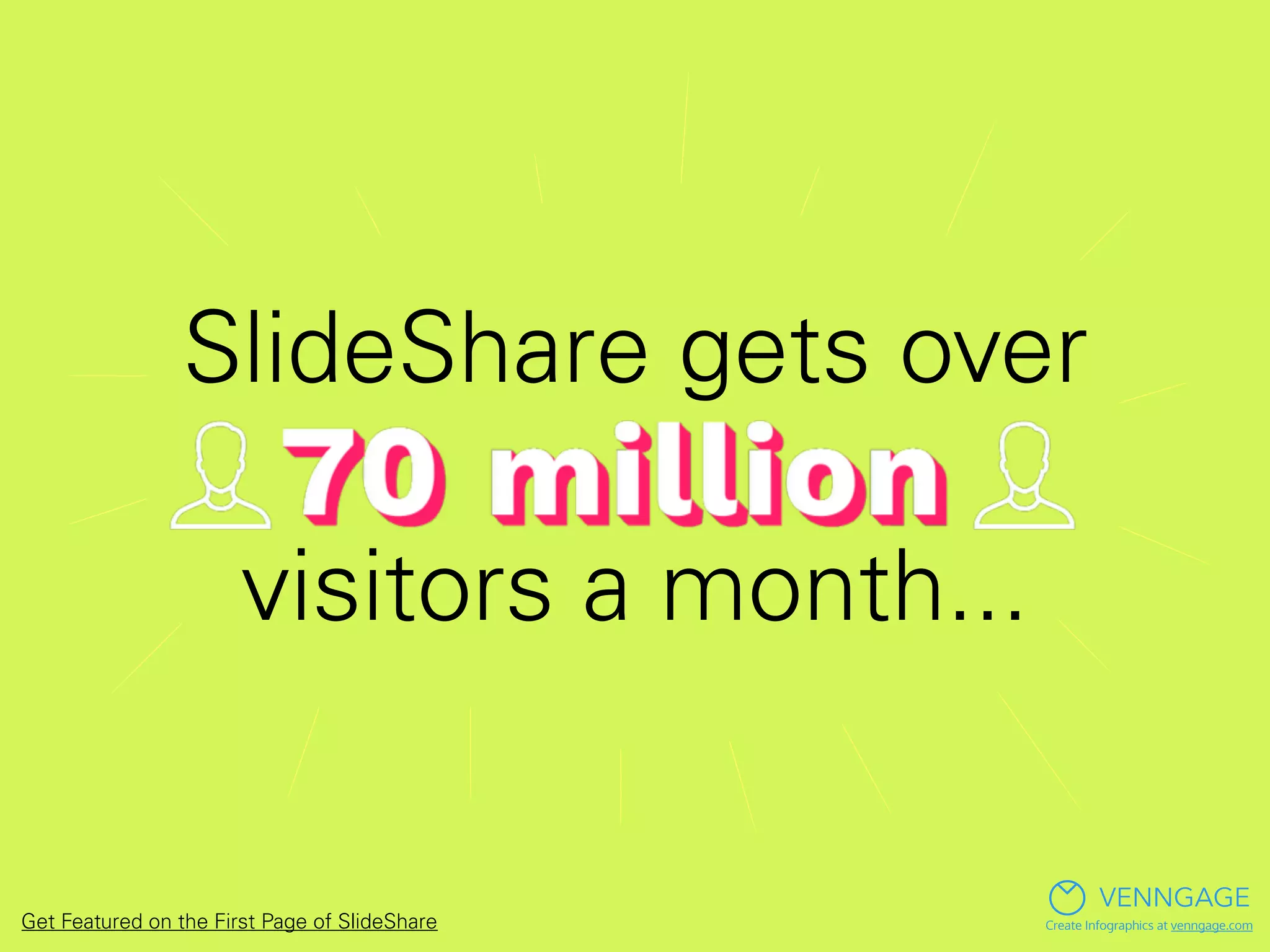 SlideShare gets over
70 million
visitors a month...

Get Featured on the First Page of SlideShare

VENNGAGE
Create Infographics at venngage.com