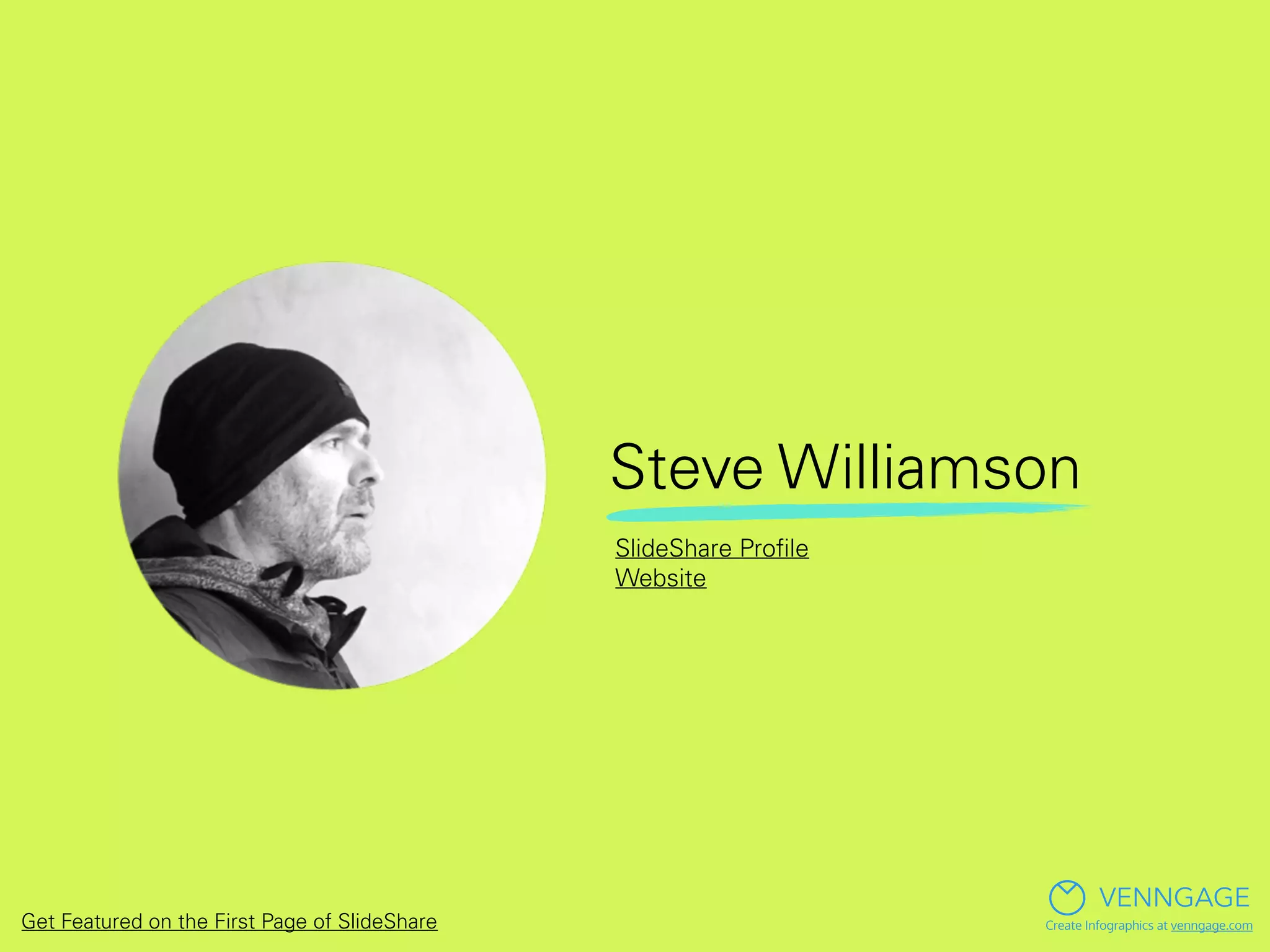 Steve Williamson

SlideShare Profile
Website

Get Featured on the First Page of SlideShare

VENNGAGE
Create Infographics at venngage.com