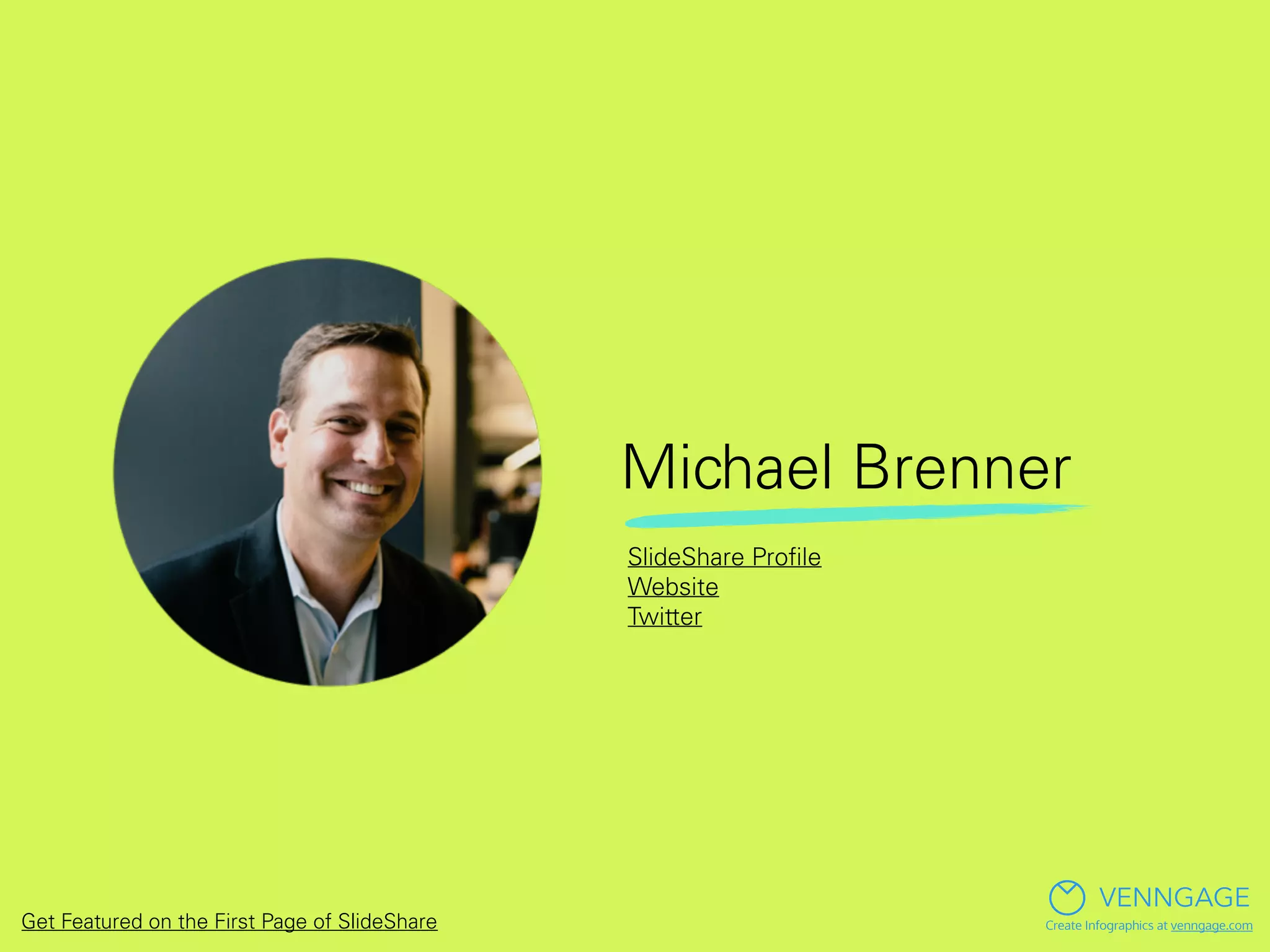 Michael Brenner

SlideShare Profile
Website
Twitter

Get Featured on the First Page of SlideShare

VENNGAGE
Create Infographics at venngage.com