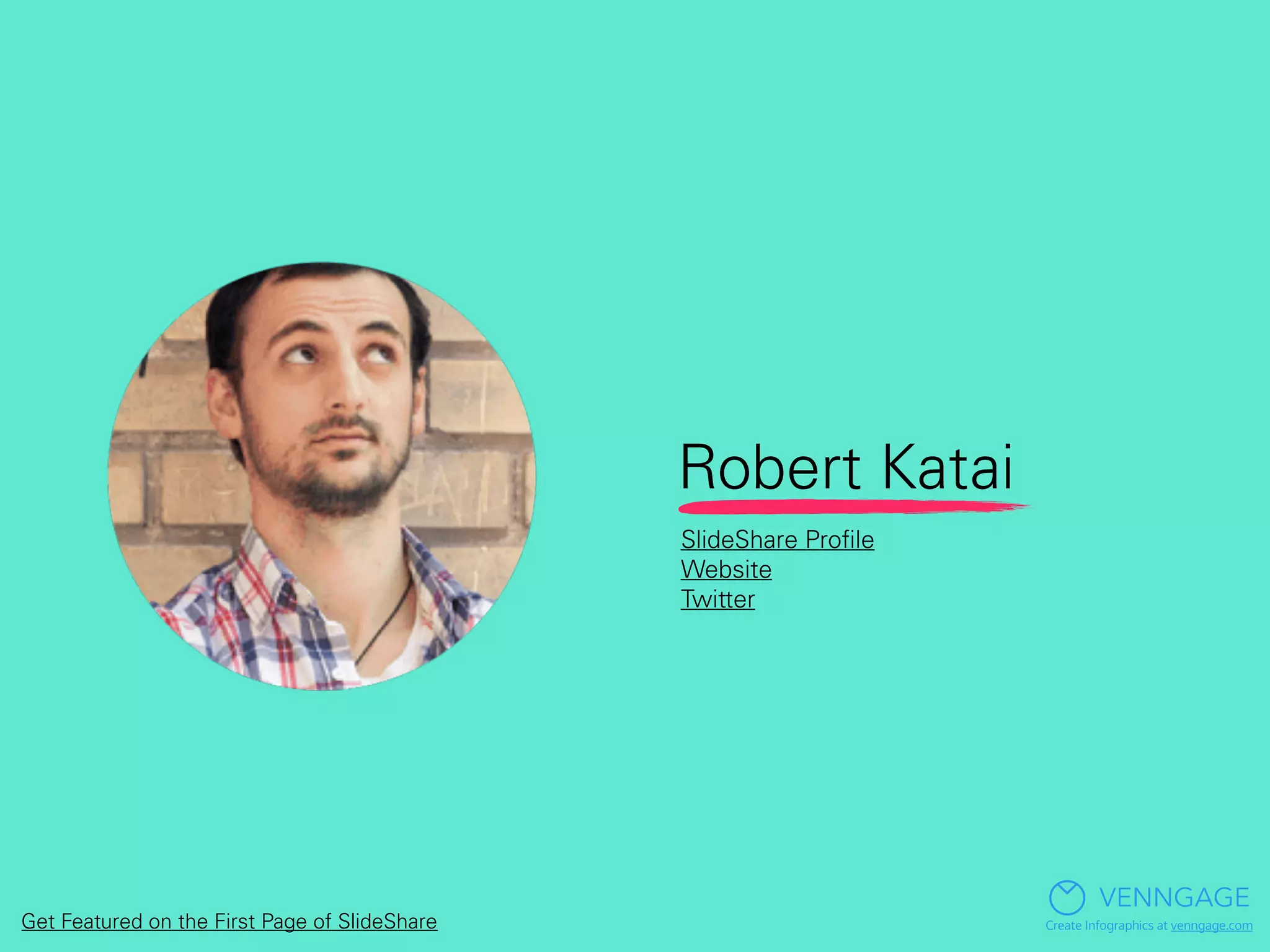 Robert Katai

SlideShare Profile
Website
Twitter

Get Featured on the First Page of SlideShare

VENNGAGE
Create Infographics at venngage.com