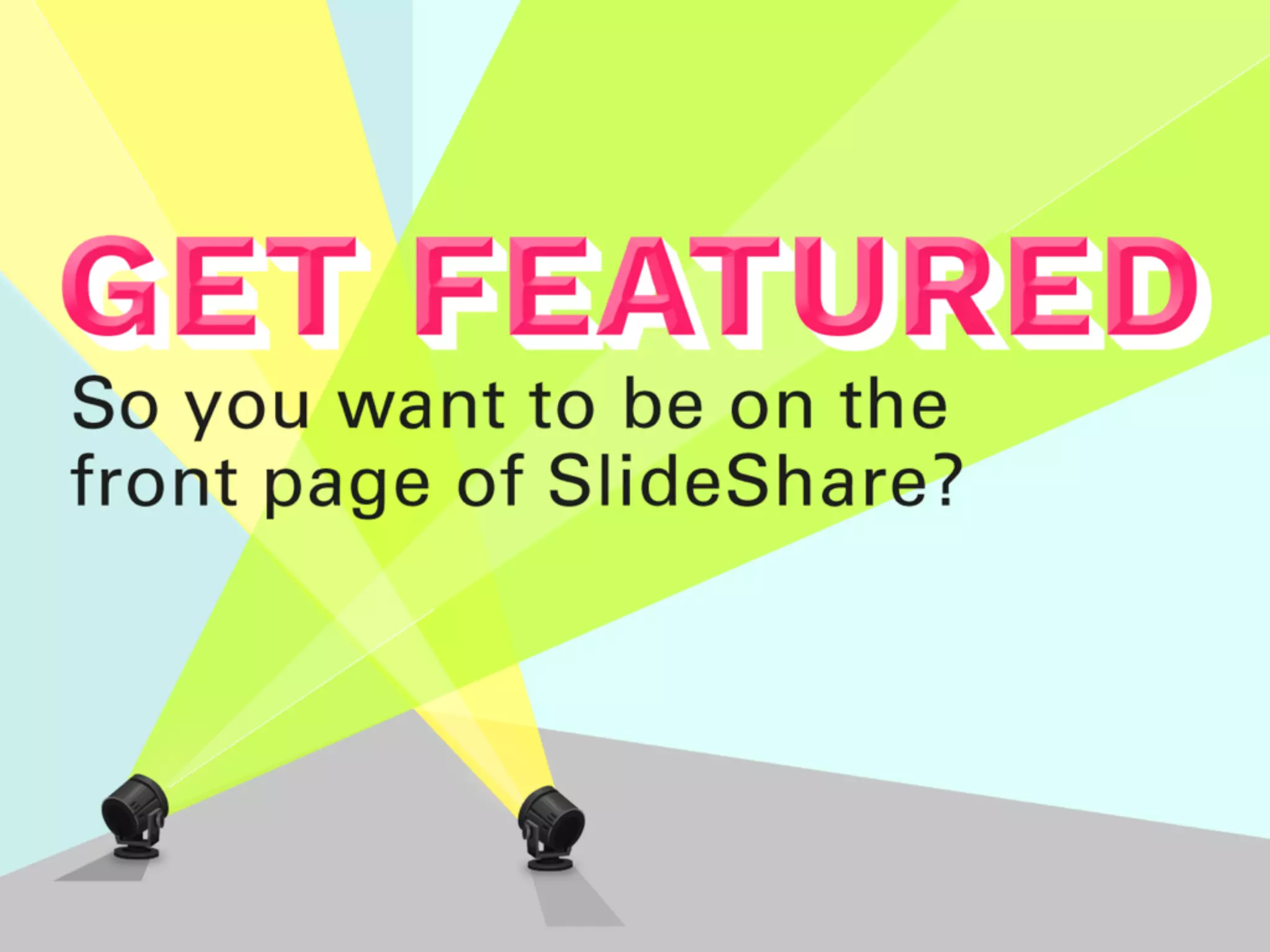 GET FEATURED

So you want to be on the front page of SlideShare?