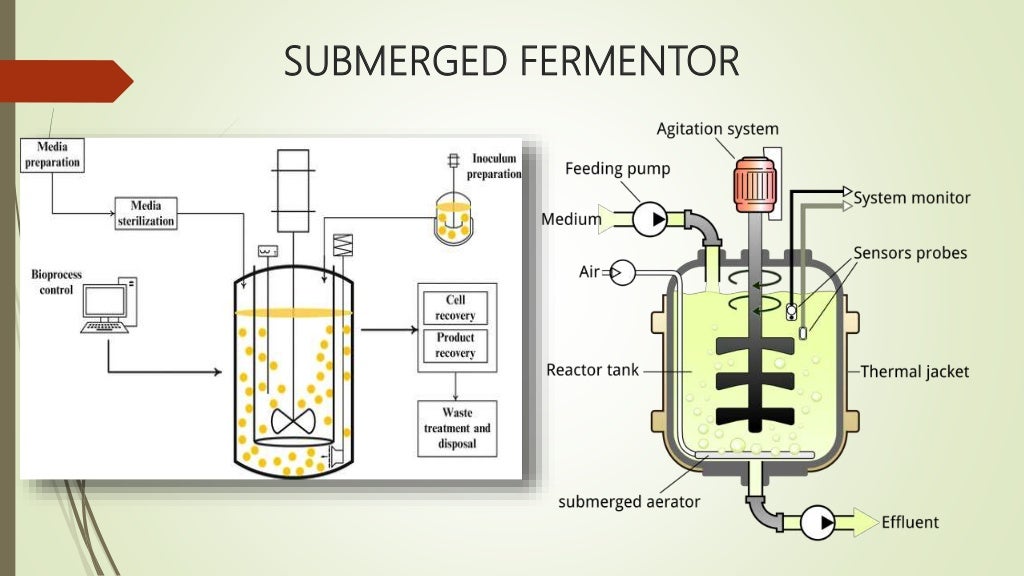 SUBMERGED FERMENTOR

Media preparation

Media sterilization

Inoculum preparation

Bioprocess control

Cell recovery

Product recovery

Waste treatment and disposal

Agitation system

Feeding pump

Medium

System monitor

Sensors probes

Air

Reactor tank

Thermal jacket

submerged aerator

Effluent