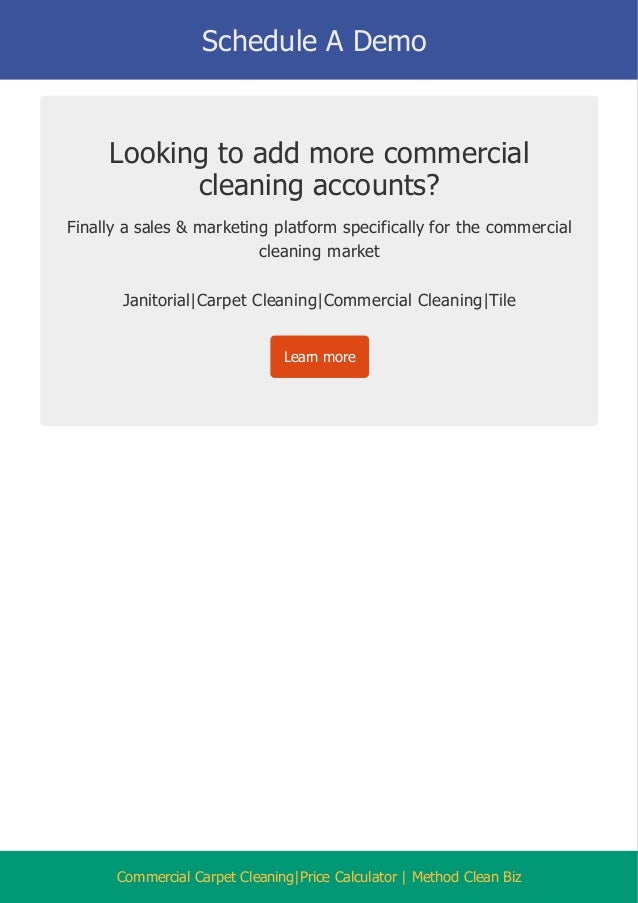 Schedule A Demo

Looking to add more commercial cleaning accounts?

Finally a sales & marketing platform specifically for the commercial cleaning market

Janitorial|Carpet Cleaning|Commercial Cleaning|Tile

Learn more

Commercial Carpet Cleaning|Price Calculator | Method Clean Biz