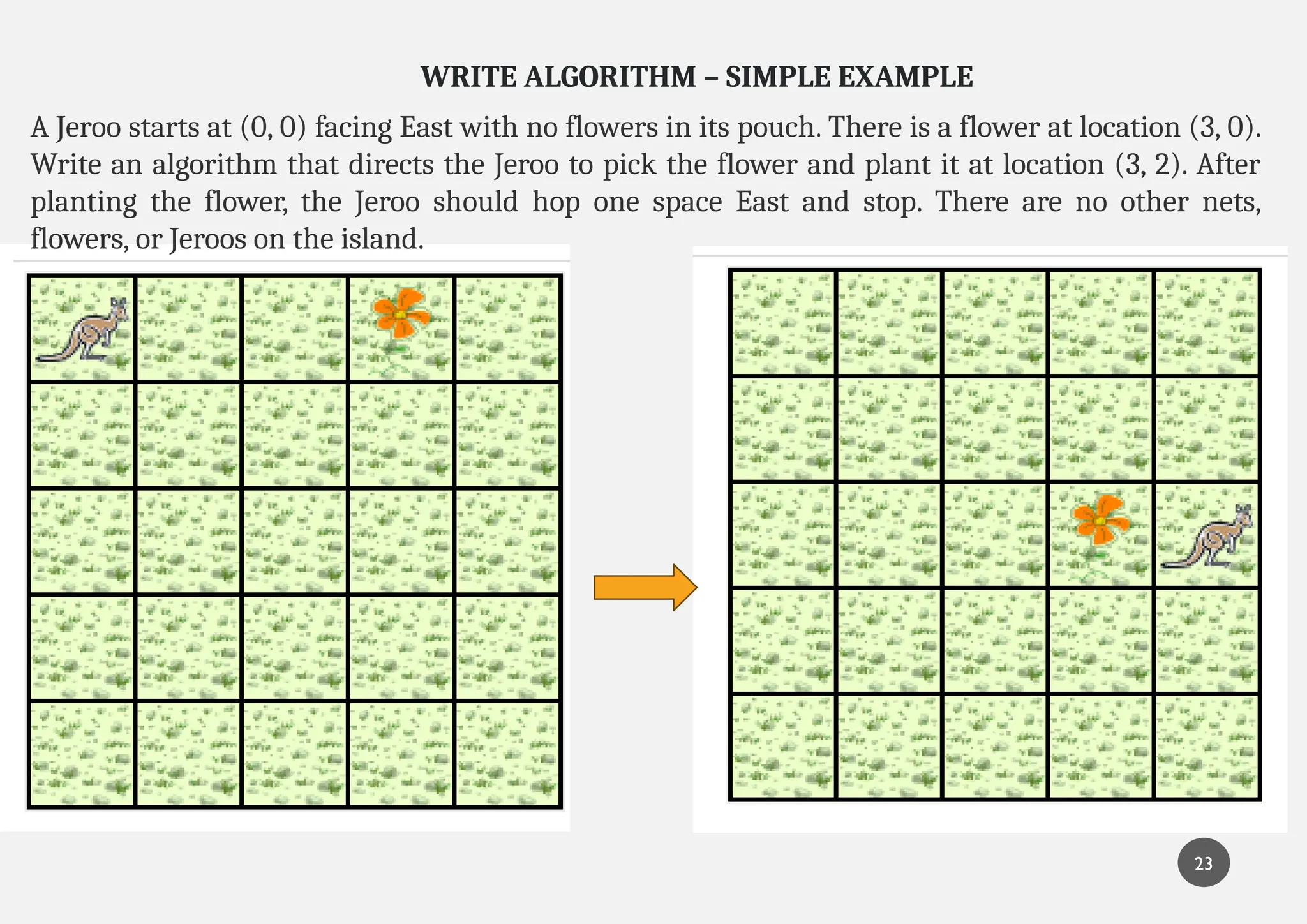 WRITE ALGORITHM – SIMPLE EXAMPLE

A Jeroo starts at (0, 0) facing East with no flowers in its pouch. There is a flower at location (3, 0). Write an algorithm that directs the Jeroo to pick the flower and plant it at location (3, 2). After planting the flower, the Jeroo should hop one space East and stop. There are no other nets, flowers, or Jeroos on the island.

23