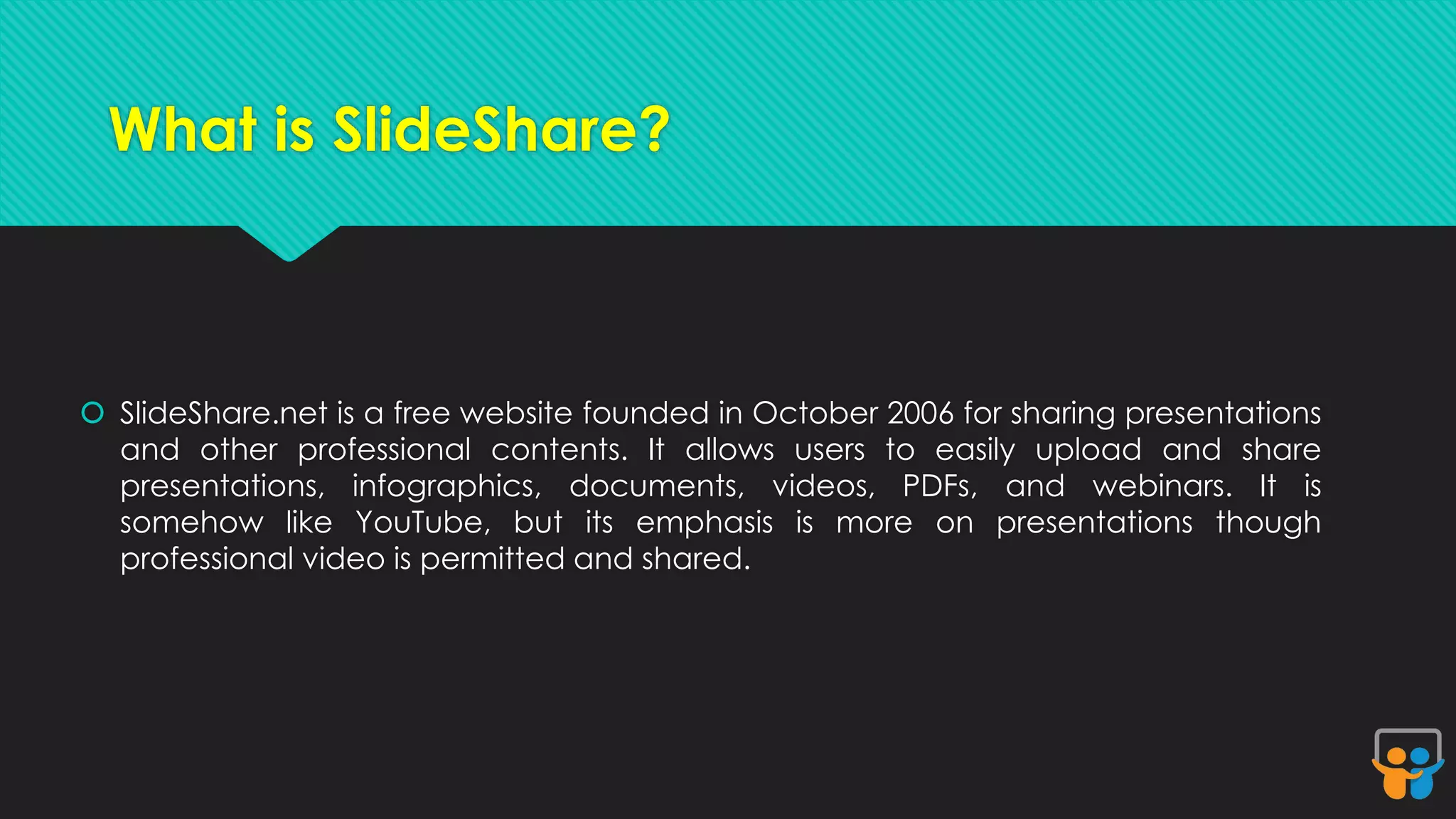 What is SlideShare?

SlideShare.net is a free website founded in October 2006 for sharing presentations and other professional contents. It allows users to easily upload and share presentations, infographics, documents, videos, PDFs, and webinars. It is somehow like YouTube, but its emphasis is more on presentations though professional video is permitted and shared.