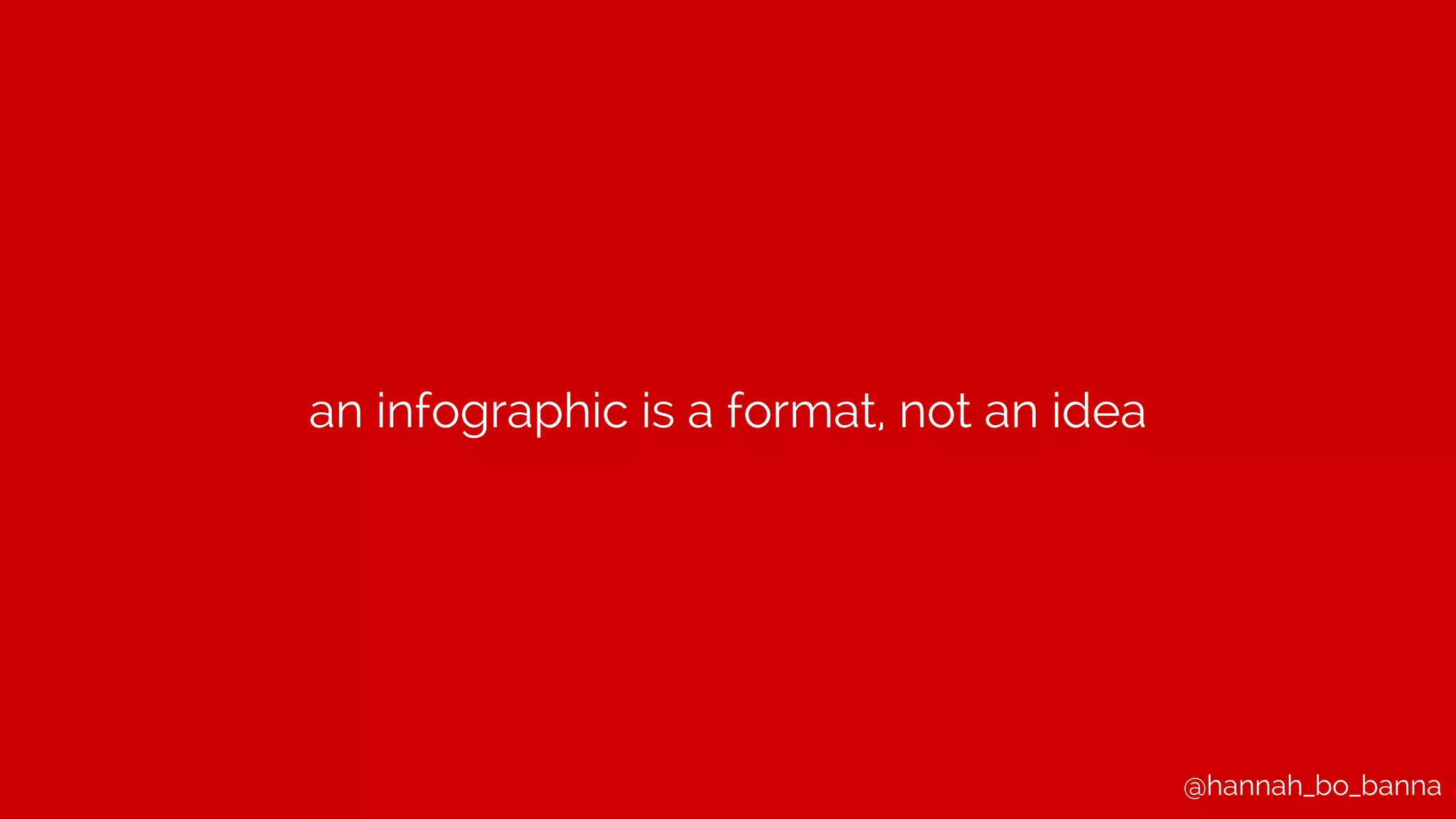 an infographic is a format, not an idea

@hannah_bo_banna