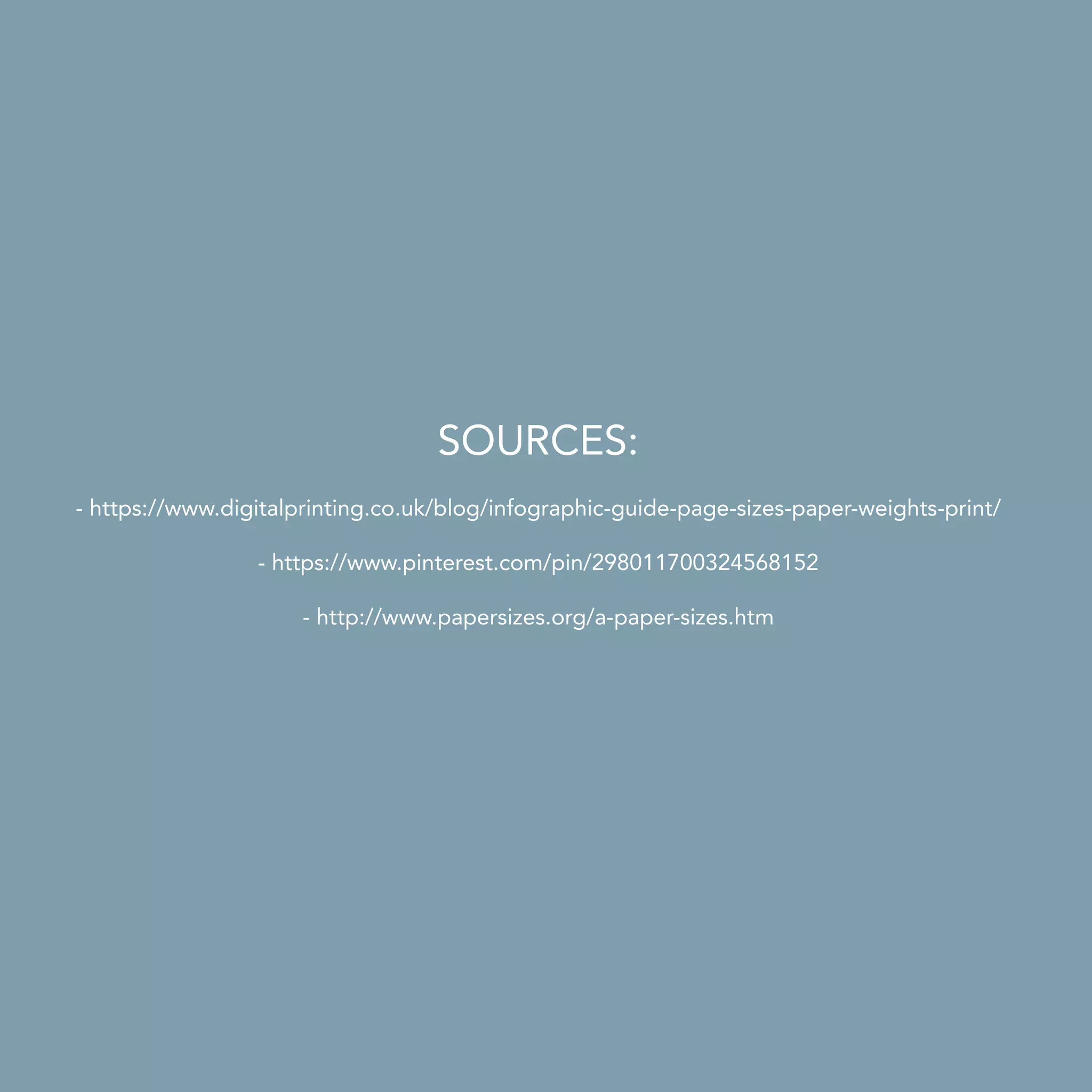 SOURCES:

- https://www.digitalprinting.co.uk/blog/infographic-guide-page-sizes-paper-weights-print/

- https://www.pinterest.com/pin/298011700324568152

- http://www.papersizes.org/a-paper-sizes.htm