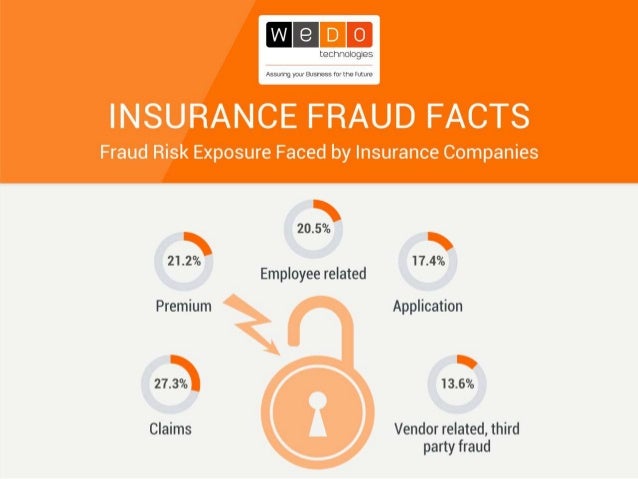 WeDo technologies
Assuring your Business for the Future

INSURANCE FRAUD FACTS
Fraud Risk Exposure Faced by Insurance Companies

20.5%
Employee related

21.2%
Premium

17.4%
Application

27.3%
Claims

13.6%
Vendor related, third party fraud