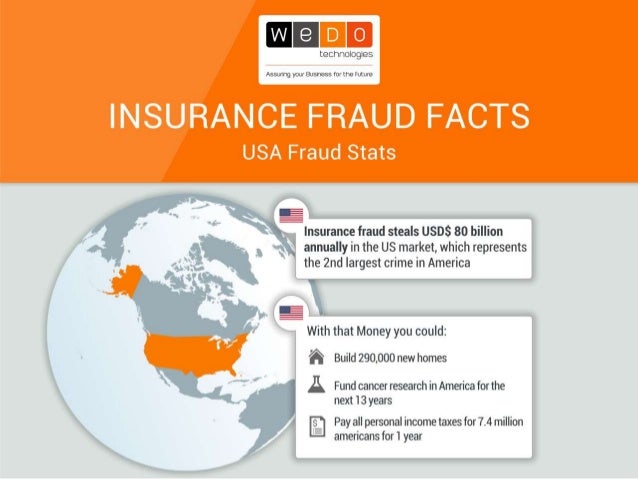 WeDo
technologies
Assuring your Business for the Future

INSURANCE FRAUD FACTS
USA Fraud Stats

Insurance fraud steals USD$ 80 billion annually in the US market, which represents the 2nd largest crime in America

With that Money you could:

Build 290,000 new homes

Fund cancer research in America for the next 13 years

Pay all personal income taxes for 7.4 million americans for 1 year