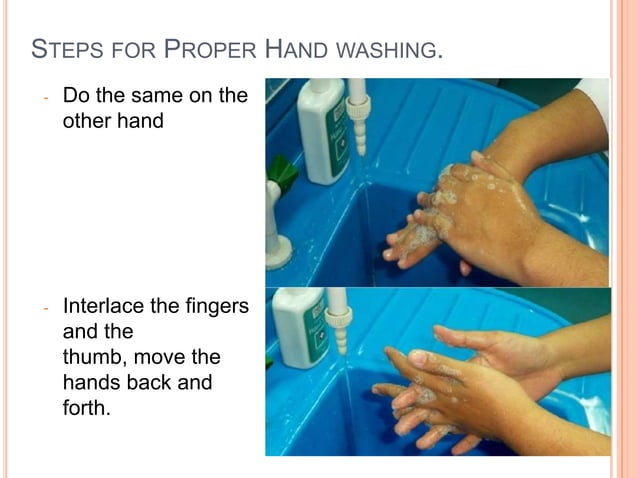 STEPS FOR PROPER HAND WASHING.

- Do the same on the other hand

- Interlace the fingers and the thumb, move the hands back and forth.