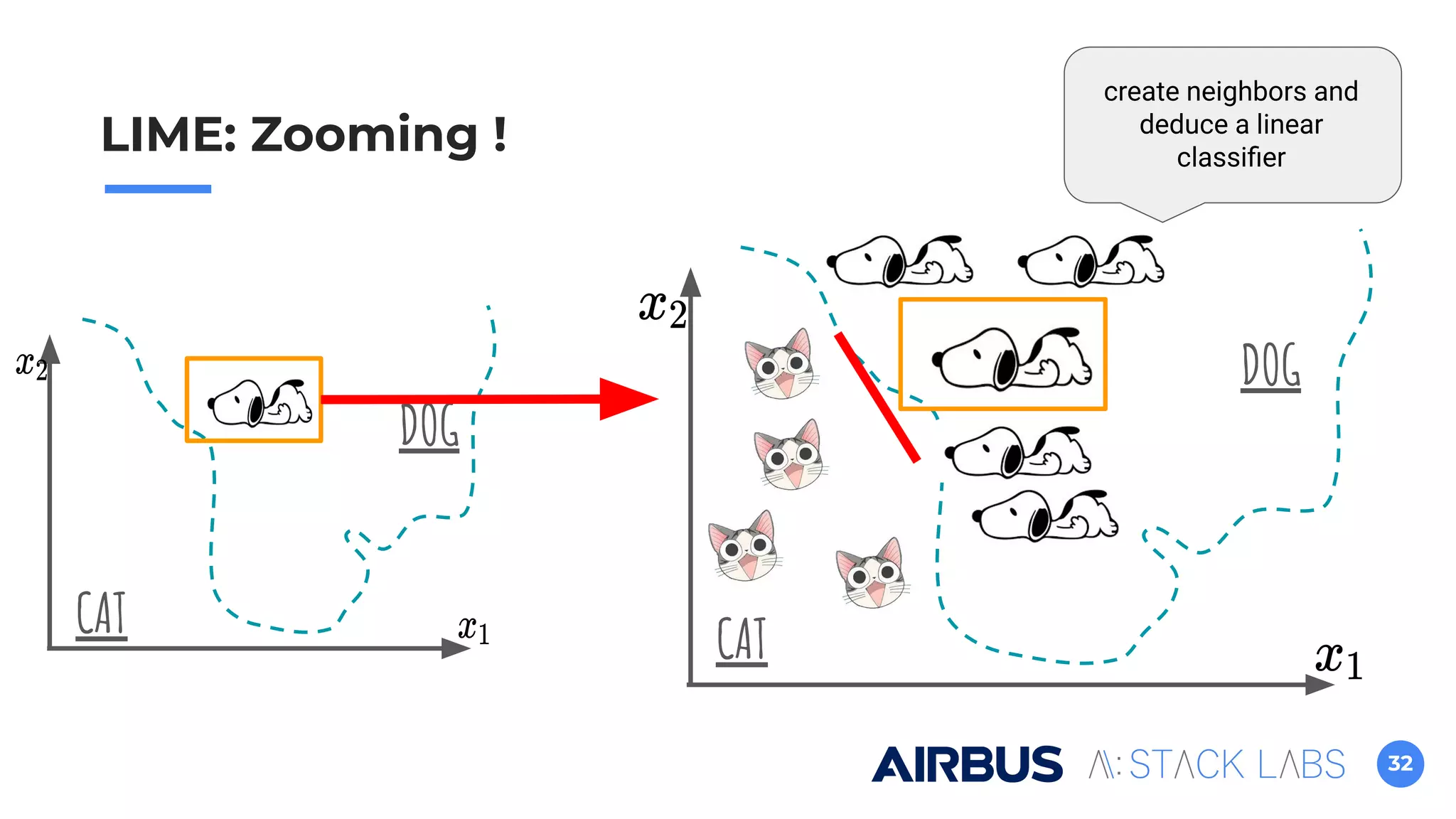 LIME: Zooming !

create neighbors and deduce a linear classifier

$x_2$

DOG

CAT

$x_1$

$x_2$

DOG

CAT

$x_1$

AIRBUS

STACK LABS

32