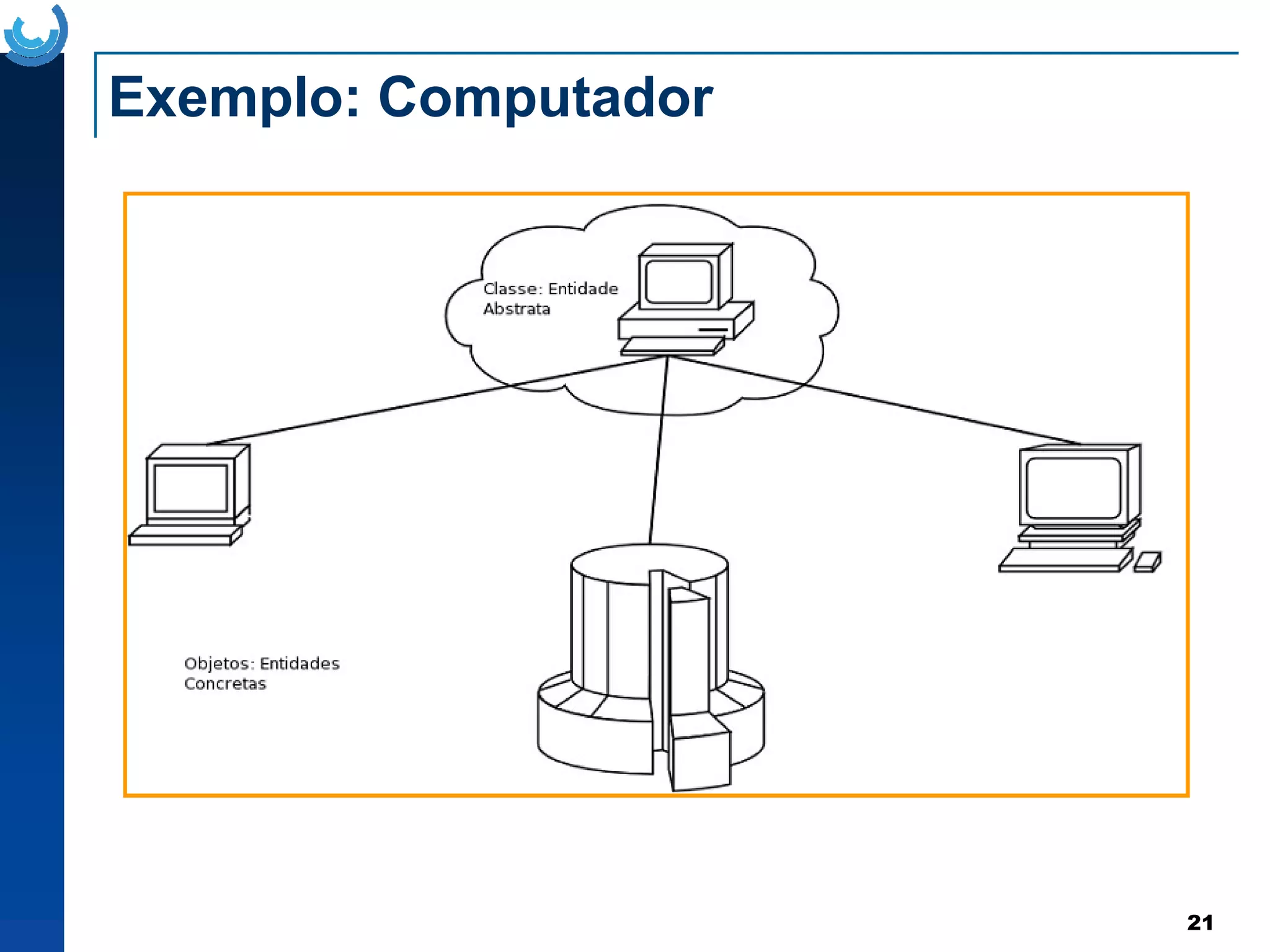 Exemplo: Computador

Classe: Entidade Abstrata

Objetos: Entidades Concretas

21