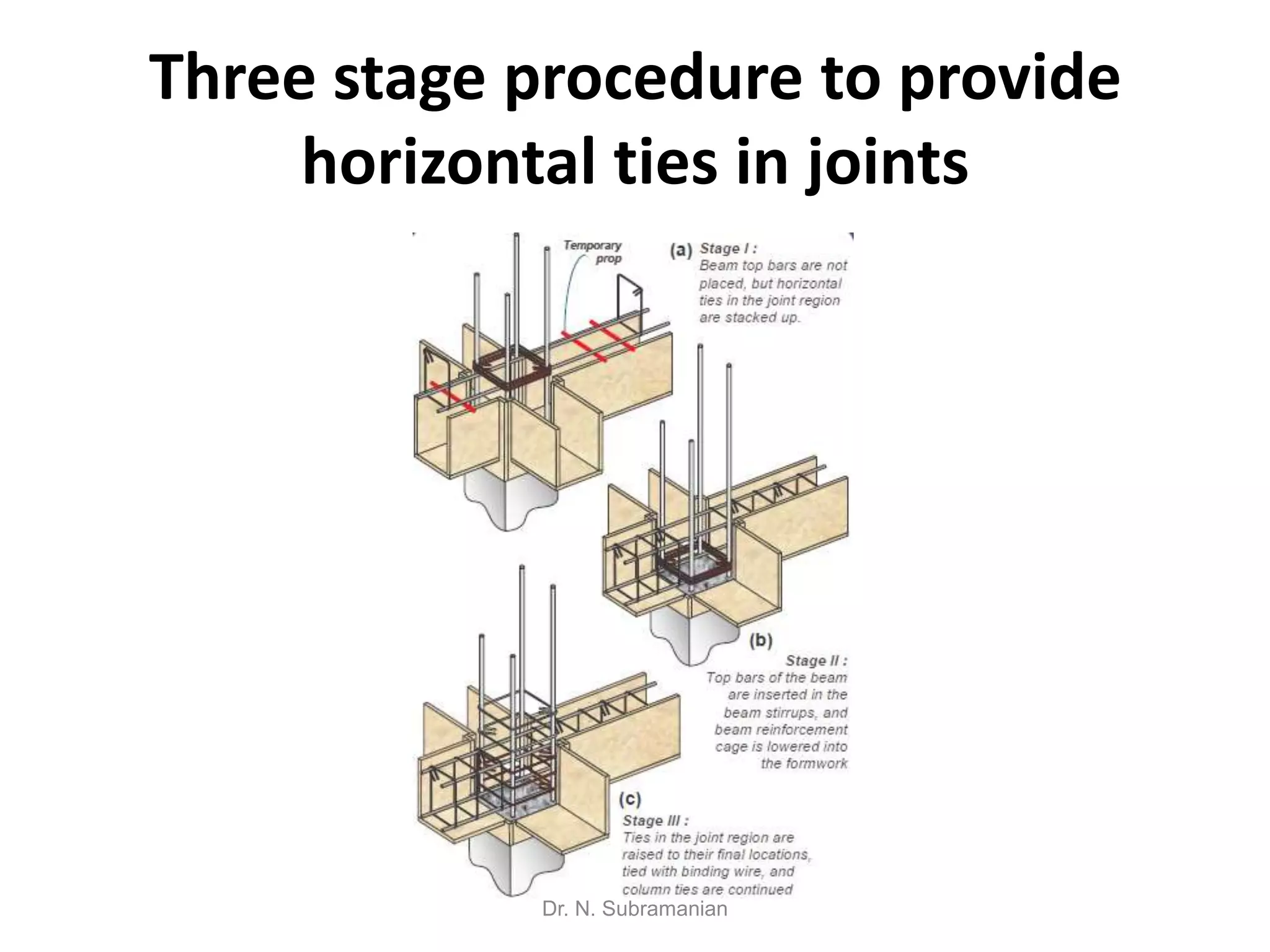 Three stage procedure to provide horizontal ties in joints

Temporary prop

(a) Stage I : Beam top bars are not placed, but horizontal ties in the joint region are stacked up.

(b)

Stage II : Top bars of the beam are inserted in the beam stirrups, and beam reinforcement cage is lowered into the formwork

(c)

Stage III : Ties in the joint region are raised to their final locations, tied with binding wire, and column ties are continued

Dr. N. Subramanian