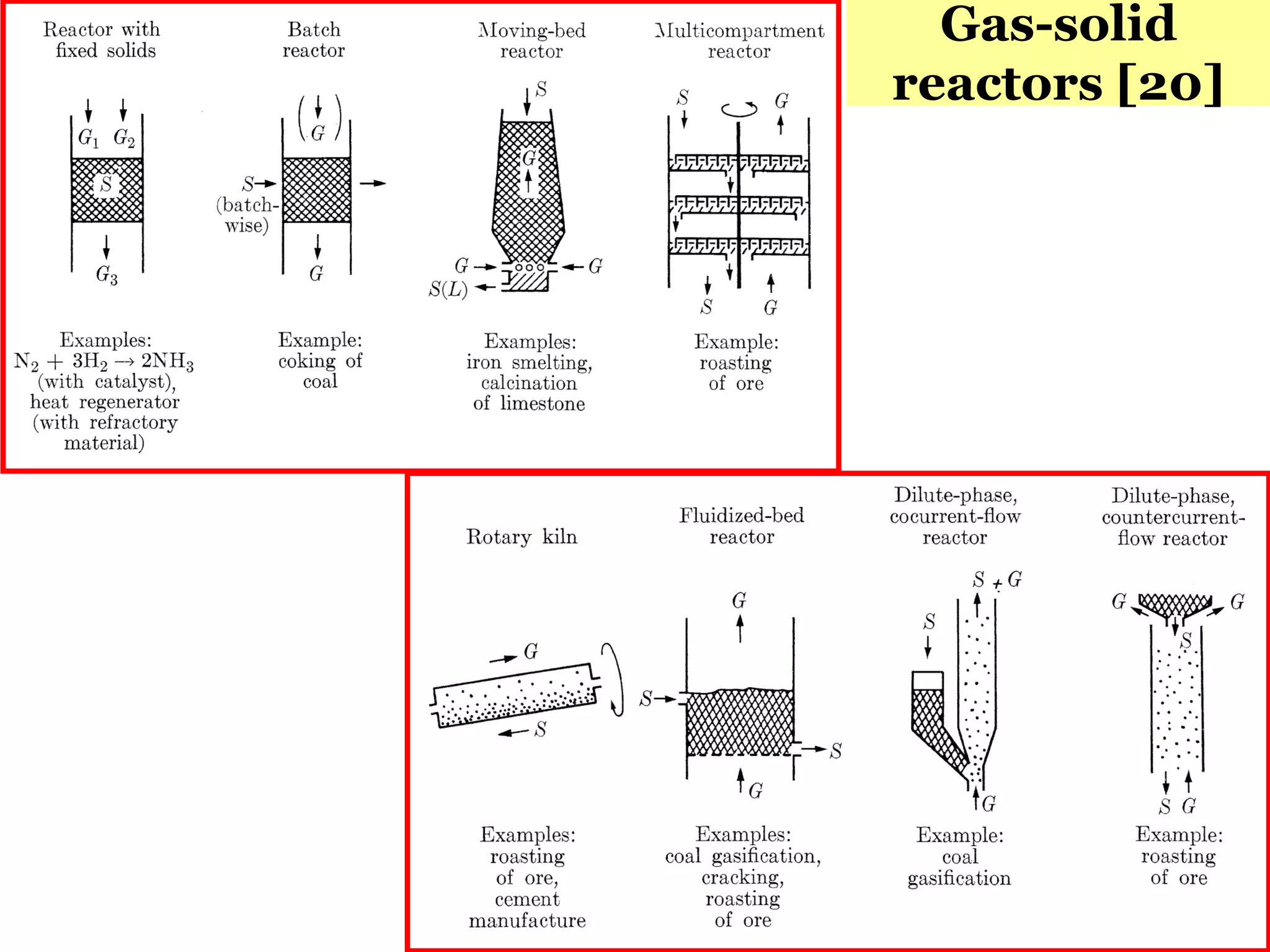 Gas-solid reactors [20]

Reactor with fixed solids

$G_1$ $G_2$

$S$

$G_3$

Examples: $N_2 + 3H_2 \rightarrow 2NH_3$ (with catalyst), heat regenerator (with refractory material)

Batch reactor

$G$

$S$ (batch-wise)

$G$

Example: coking of coal

Moving-bed reactor

$S$

$G$

$G$ $G$

$S(L)$

Examples: iron smelting, calcination of limestone

Multicompartment reactor

$S$ $G$

$S$ $G$

Example: roasting of ore

Rotary kiln

$G$

$S$

Examples: roasting of ore, cement manufacture

Fluidized-bed reactor

$G$

$S$

$S$

$G$

Examples: coal gasification, cracking, roasting of ore

Dilute-phase, cocurrent-flow reactor

$S + G$

$S$

$G$

Example: coal gasification

Dilute-phase, countercurrent-flow reactor

$G$ $G$

$S$

$S$ $G$

Example: roasting of ore