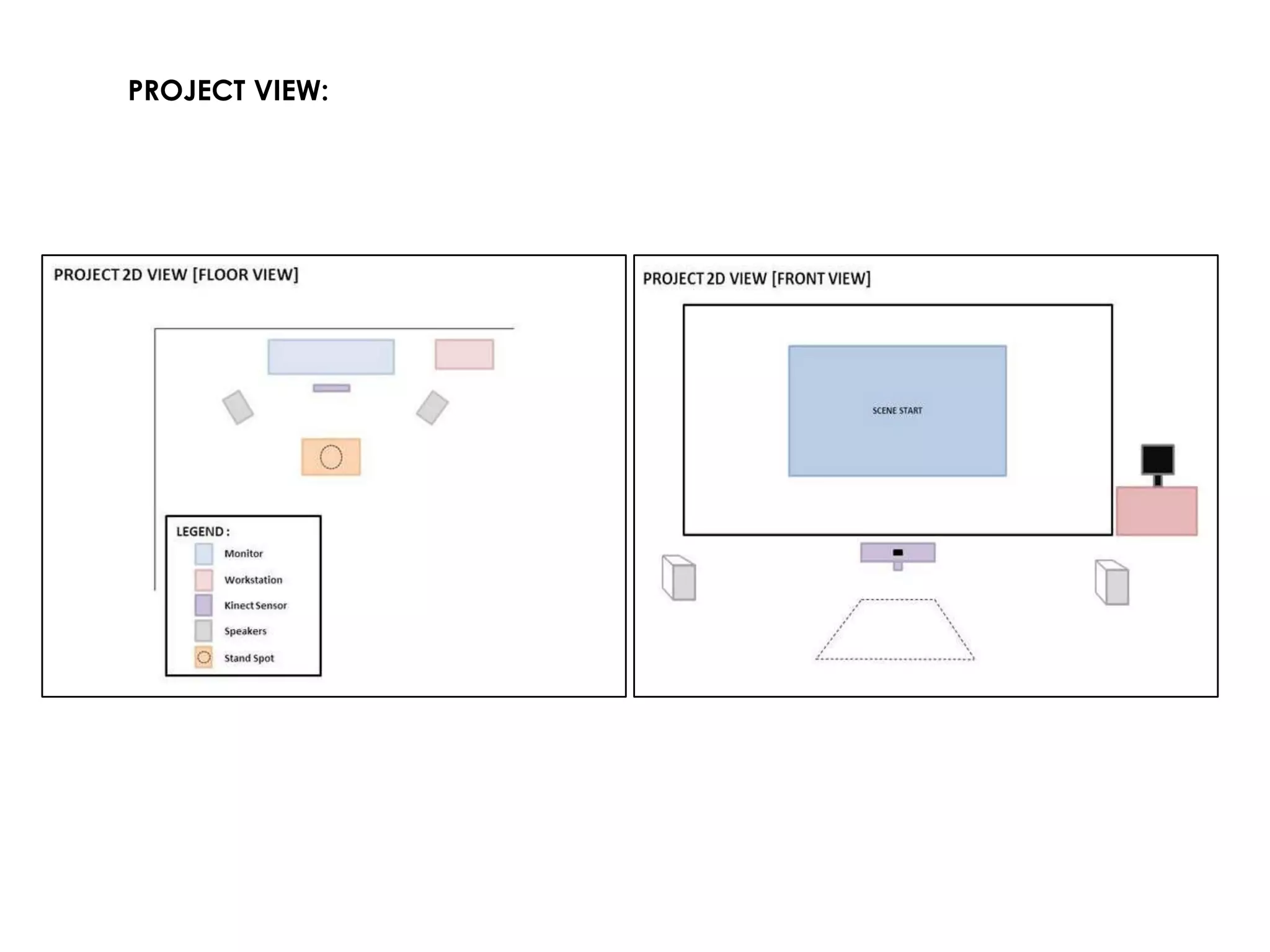 PROJECT VIEW:

PROJECT 2D VIEW [FLOOR VIEW]

LEGEND :
Monitor
Workstation
Kinect Sensor
Speakers
Stand Spot

PROJECT 2D VIEW [FRONT VIEW]

SCENE START