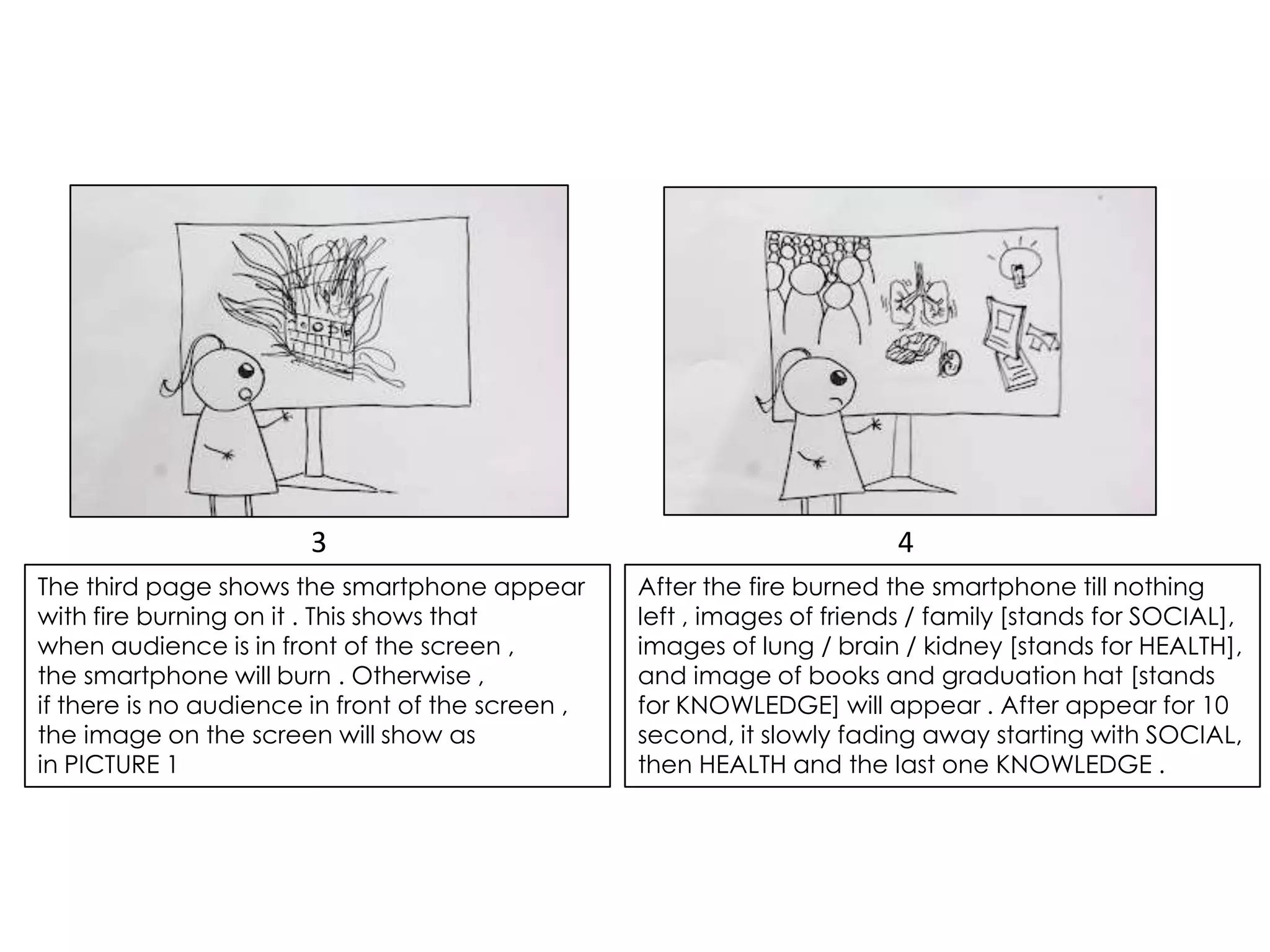 3

The third page shows the smartphone appear with fire burning on it . This shows that when audience is in front of the screen , the smartphone will burn . Otherwise , if there is no audience in front of the screen , the image on the screen will show as in PICTURE 1

4

After the fire burned the smartphone till nothing left , images of friends / family [stands for SOCIAL], images of lung / brain / kidney [stands for HEALTH], and image of books and graduation hat [stands for KNOWLEDGE] will appear . After appear for 10 second, it slowly fading away starting with SOCIAL, then HEALTH and the last one KNOWLEDGE .