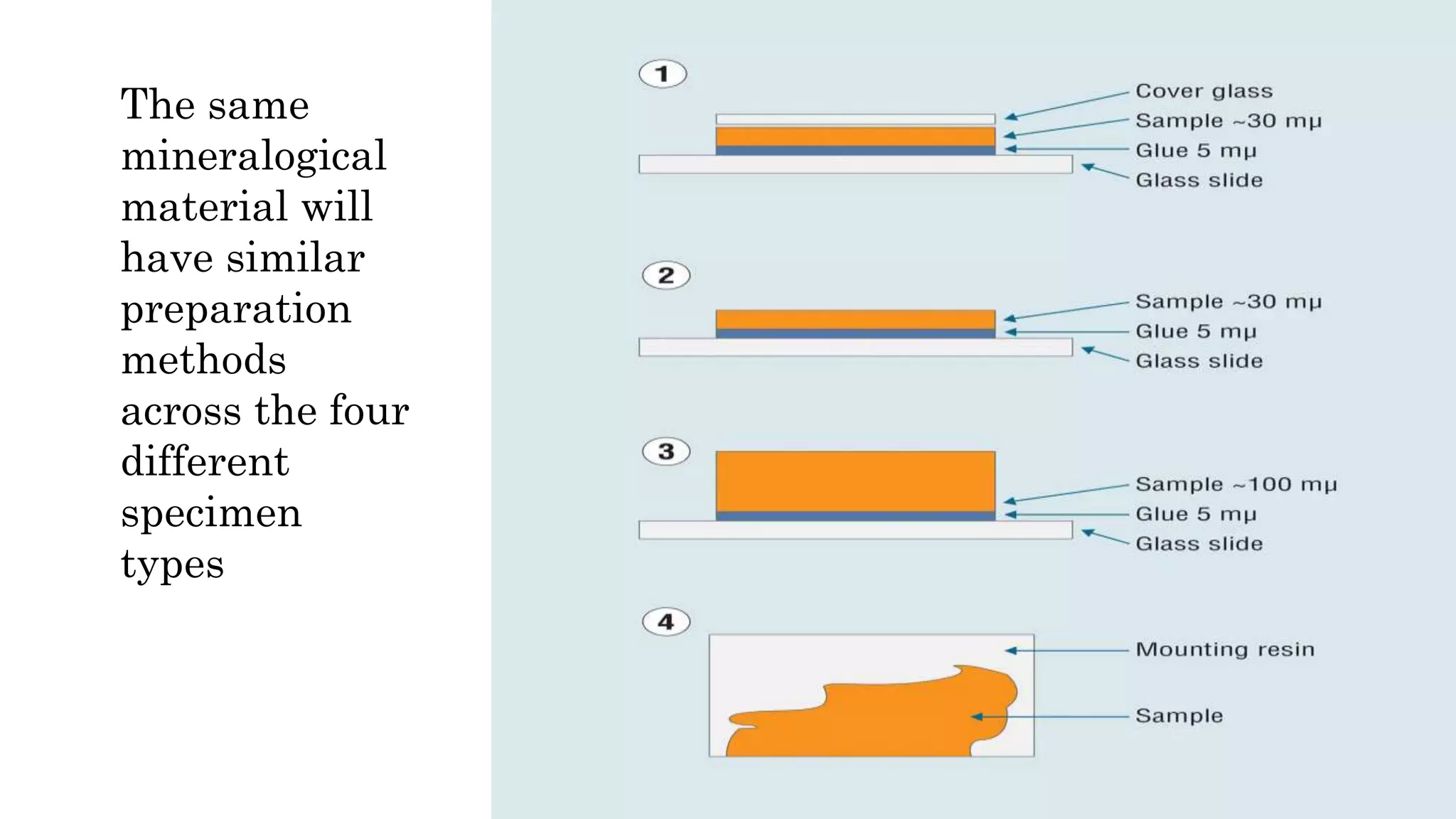 The same mineralogical material will have similar preparation methods across the four different specimen types

1

Cover glass
Sample ~30 mµ
Glue 5 mµ
Glass slide

2

Sample ~30 mµ
Glue 5 mµ
Glass slide

3

Sample ~100 mµ
Glue 5 mµ
Glass slide

4

Mounting resin
Sample