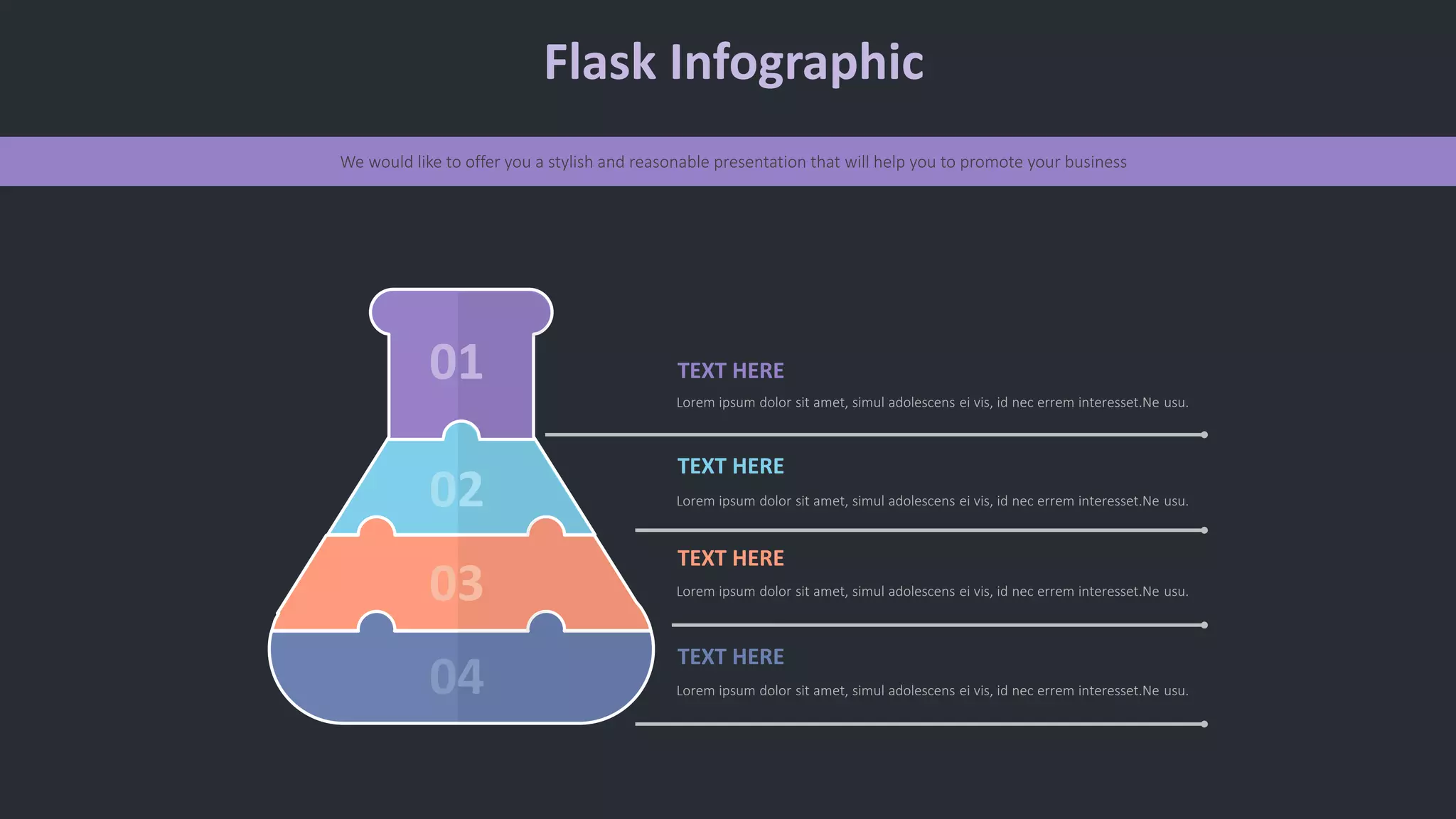 Flask Infographic

We would like to offer you a stylish and reasonable presentation that will help you to promote your business

01

02

03

04

TEXT HERE

Lorem ipsum dolor sit amet, simul adolescens ei vis, id nec errem interesset.Ne usu.

TEXT HERE

Lorem ipsum dolor sit amet, simul adolescens ei vis, id nec errem interesset.Ne usu.

TEXT HERE

Lorem ipsum dolor sit amet, simul adolescens ei vis, id nec errem interesset.Ne usu.

TEXT HERE

Lorem ipsum dolor sit amet, simul adolescens ei vis, id nec errem interesset.Ne usu.