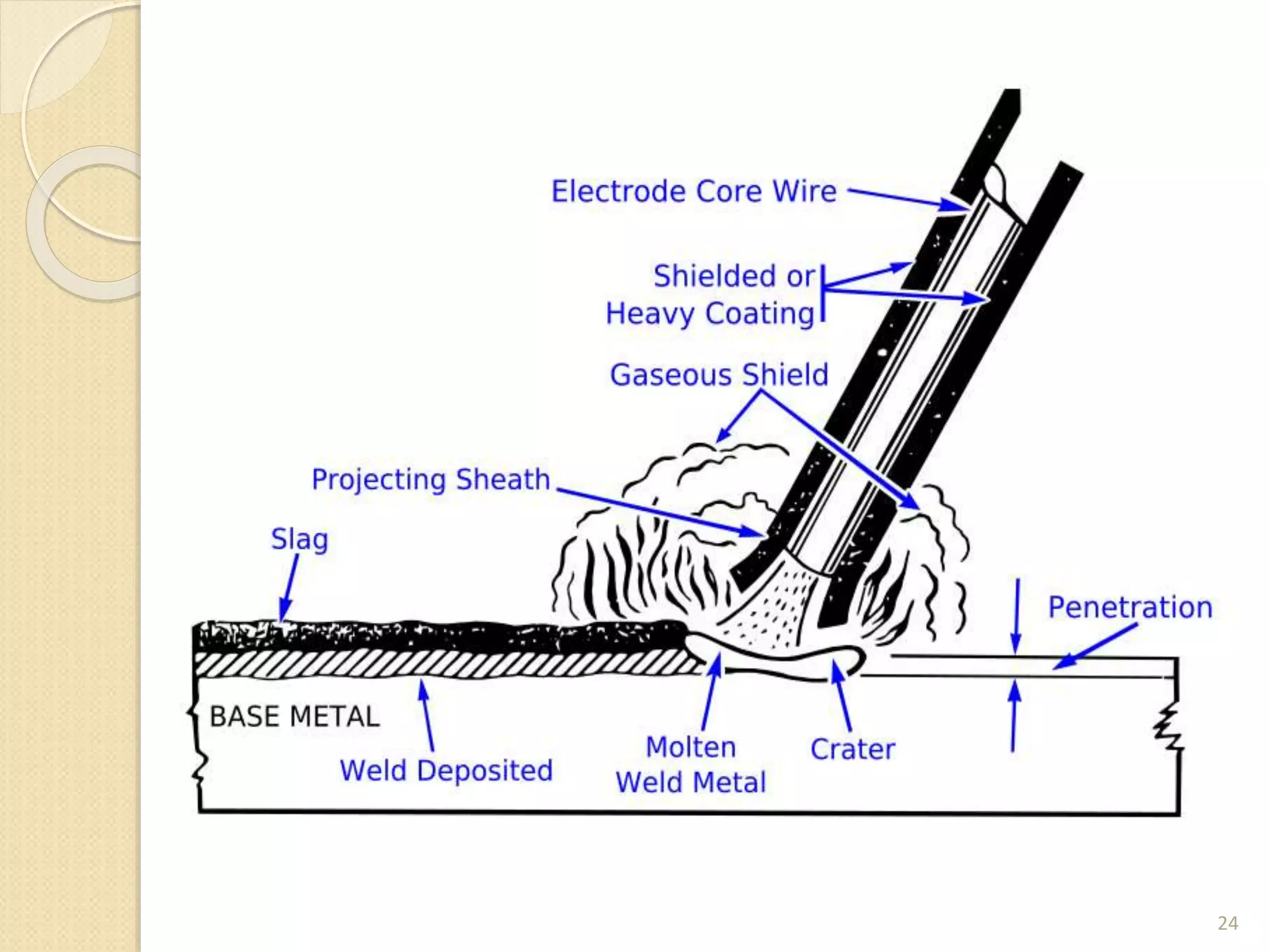 Electrode Core Wire

Shielded or
Heavy Coating

Gaseous Shield

Projecting Sheath

Slag

Penetration

BASE METAL

Weld Deposited

Molten
Weld Metal

Crater

24