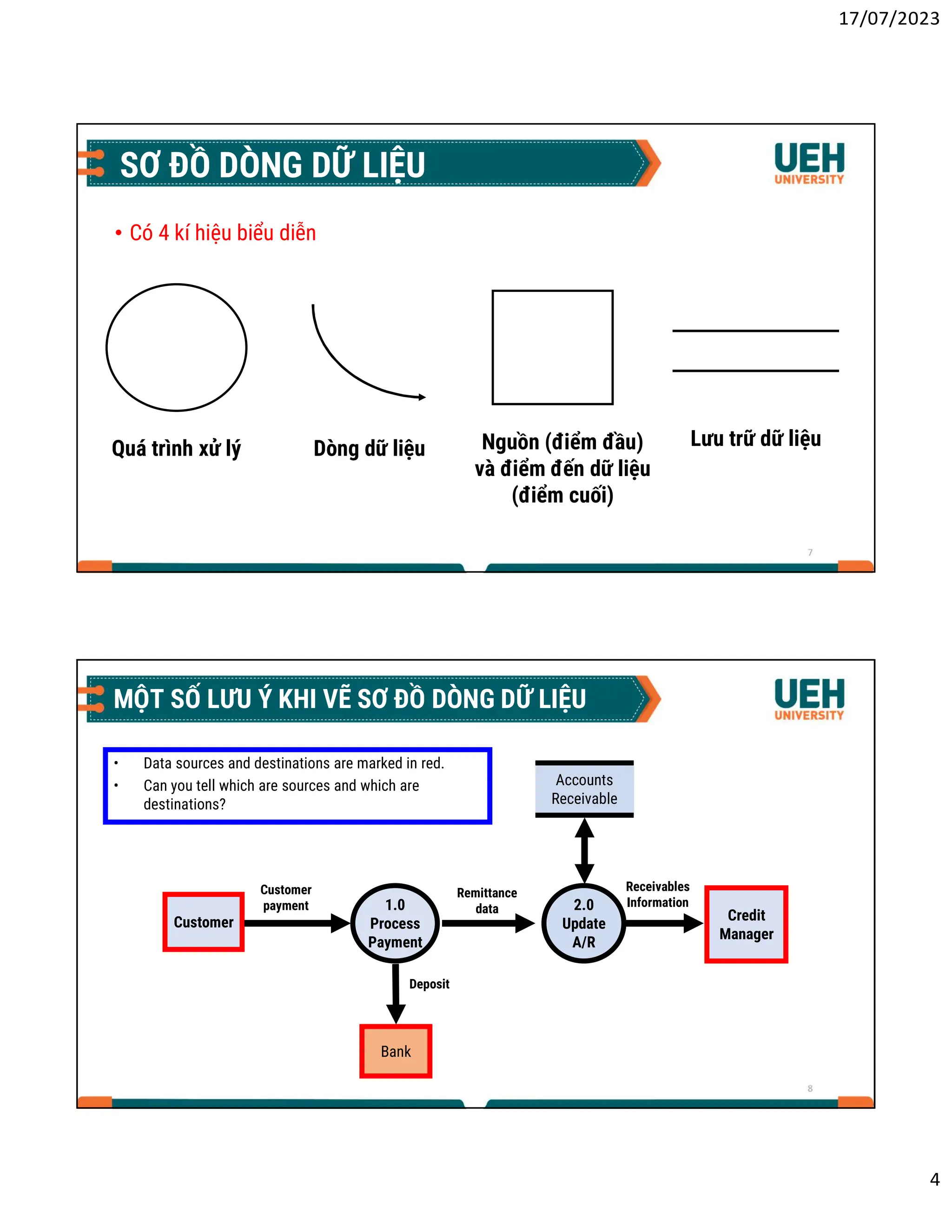 17/07/2023

SƠ ĐỒ DÒNG DỮ LIỆU

UEH UNIVERSITY

• Có 4 kí hiệu biểu diễn

Quá trình xử lý

Dòng dữ liệu

Nguồn (điểm đầu) và điểm đến dữ liệu (điểm cuối)

Lưu trữ dữ liệu

7

MỘT SỐ LƯU Ý KHI VẼ SƠ ĐỒ DÒNG DỮ LIỆU

UEH UNIVERSITY

• Data sources and destinations are marked in red.
• Can you tell which are sources and which are destinations?

Accounts Receivable

Customer

Customer payment

1.0 Process Payment

Remittance data

2.0 Update A/R

Receivables Information

Credit Manager

Deposit

Bank

8

4