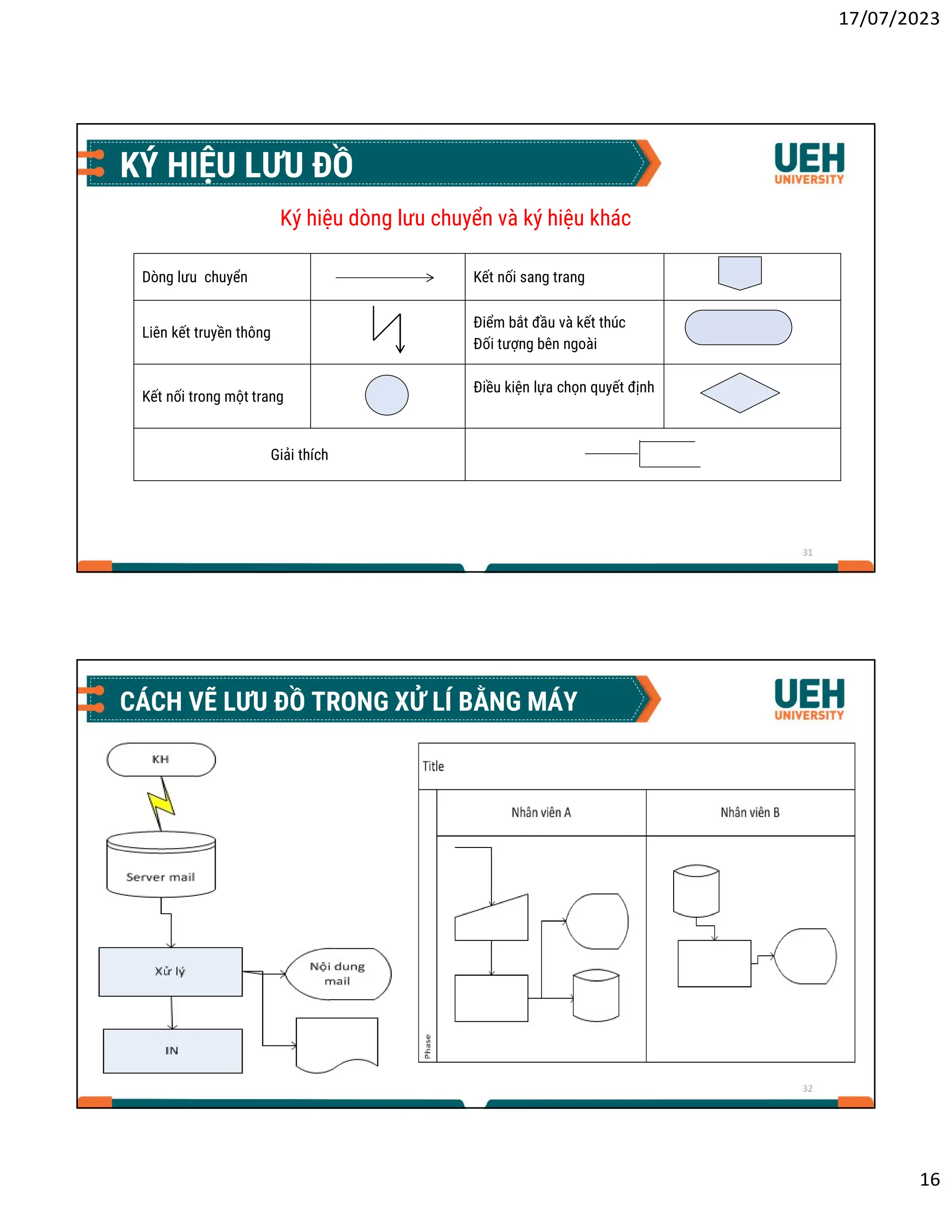 17/07/2023

KÝ HIỆU LƯU ĐỒ

UEH UNIVERSITY

Ký hiệu dòng lưu chuyển và ký hiệu khác

| Dòng lưu chuyển | | Kết nối sang trang | |
|---|---|---|---|
| Liên kết truyền thông | | Điểm bắt đầu và kết thúc Đối tượng bên ngoài | |
| Kết nối trong một trang | | Điều kiện lựa chọn quyết định | |
| Giải thích | | | |

31

CÁCH VẼ LƯU ĐỒ TRONG XỬ LÍ BẰNG MÁY

UEH UNIVERSITY

KH

Server mail

Xử lý

Nội dung mail

IN

Title

Nhân viên A

Nhân viên B

Phase

32

16