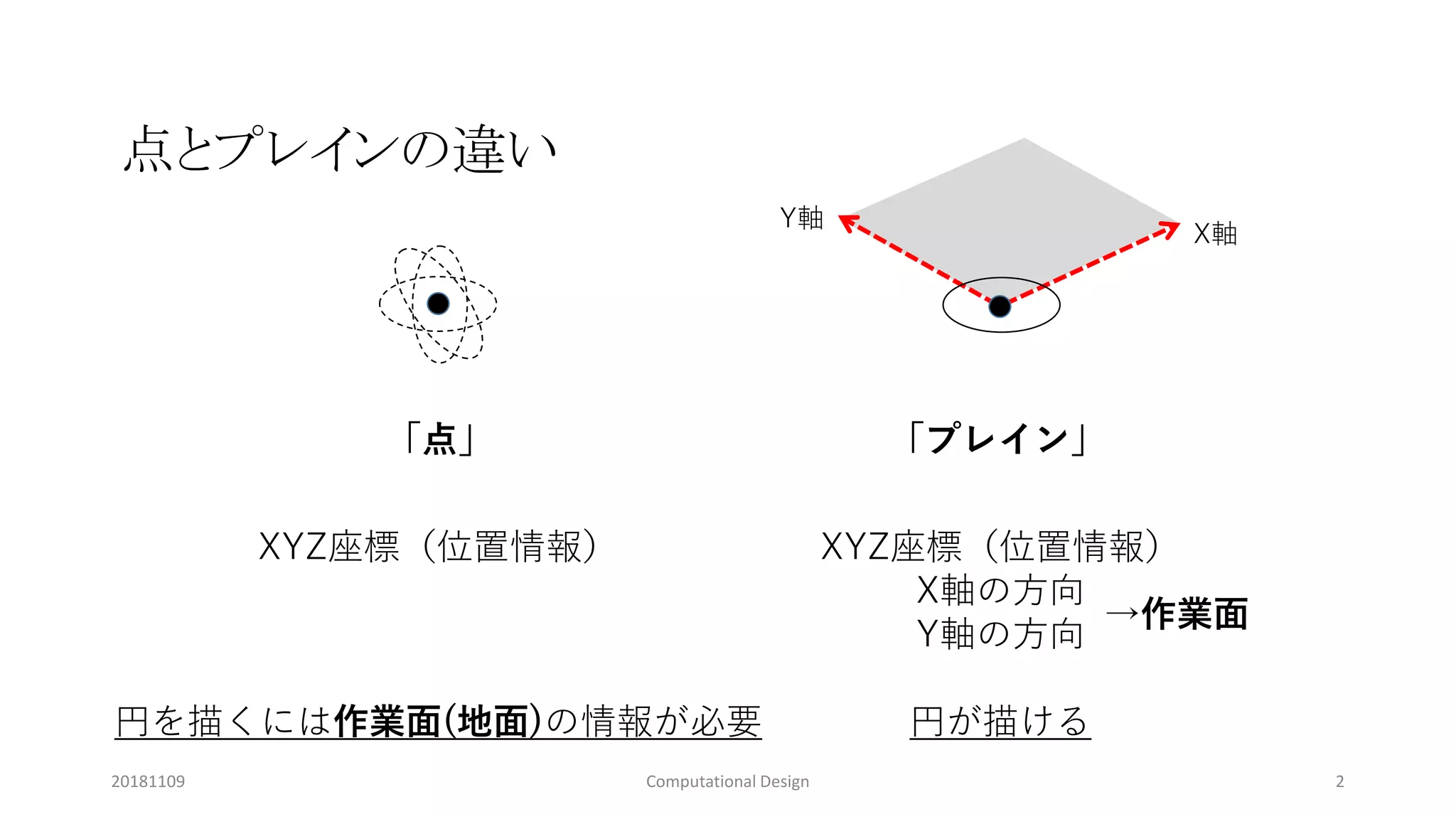 点とプレインの違い

Y軸

X軸

「点」

「プレイン」

XYZ座標（位置情報）

XYZ座標（位置情報）
X軸の方向
Y軸の方向
→作業面

円を描くには作業面(地面)の情報が必要

円が描ける

20181109

Computational Design

2