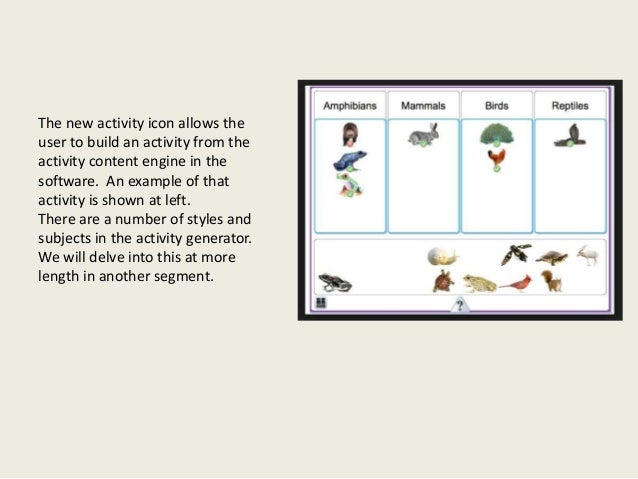 The new activity icon allows the user to build an activity from the activity content engine in the software. An example of that activity is shown at left.
There are a number of styles and subjects in the activity generator. We will delve into this at more length in another segment.

Amphibians

Mammals

Birds

Reptiles

?