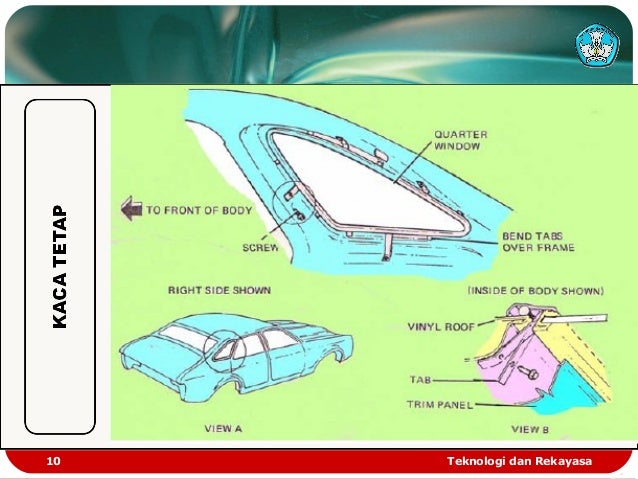 KACA TETAP

QUARTER WINDOW

TO FRONT OF BODY

SCREW

BEND TABS OVER FRAME

RIGHT SIDE SHOWN

(INSIDE OF BODY SHOWN)

VINYL ROOF

TAB

TRIM PANEL

VIEW A

VIEW B

10

Teknologi dan Rekayasa