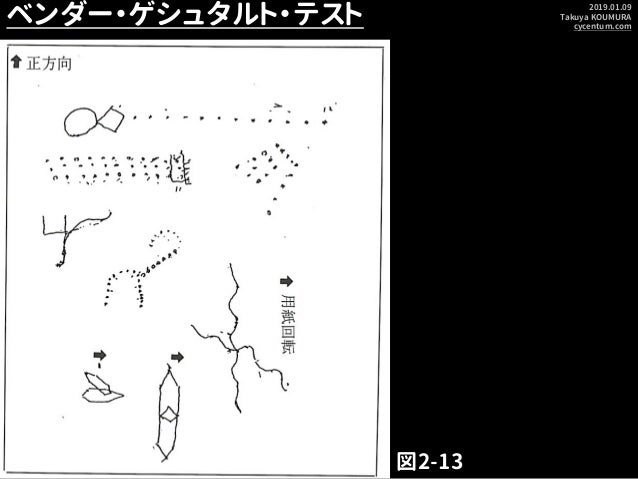 ベンダー・ゲシュタルト・テスト

2019.01.09
Takuya KOUMURA
cycentum.com

正方向

用紙回転

図2-13