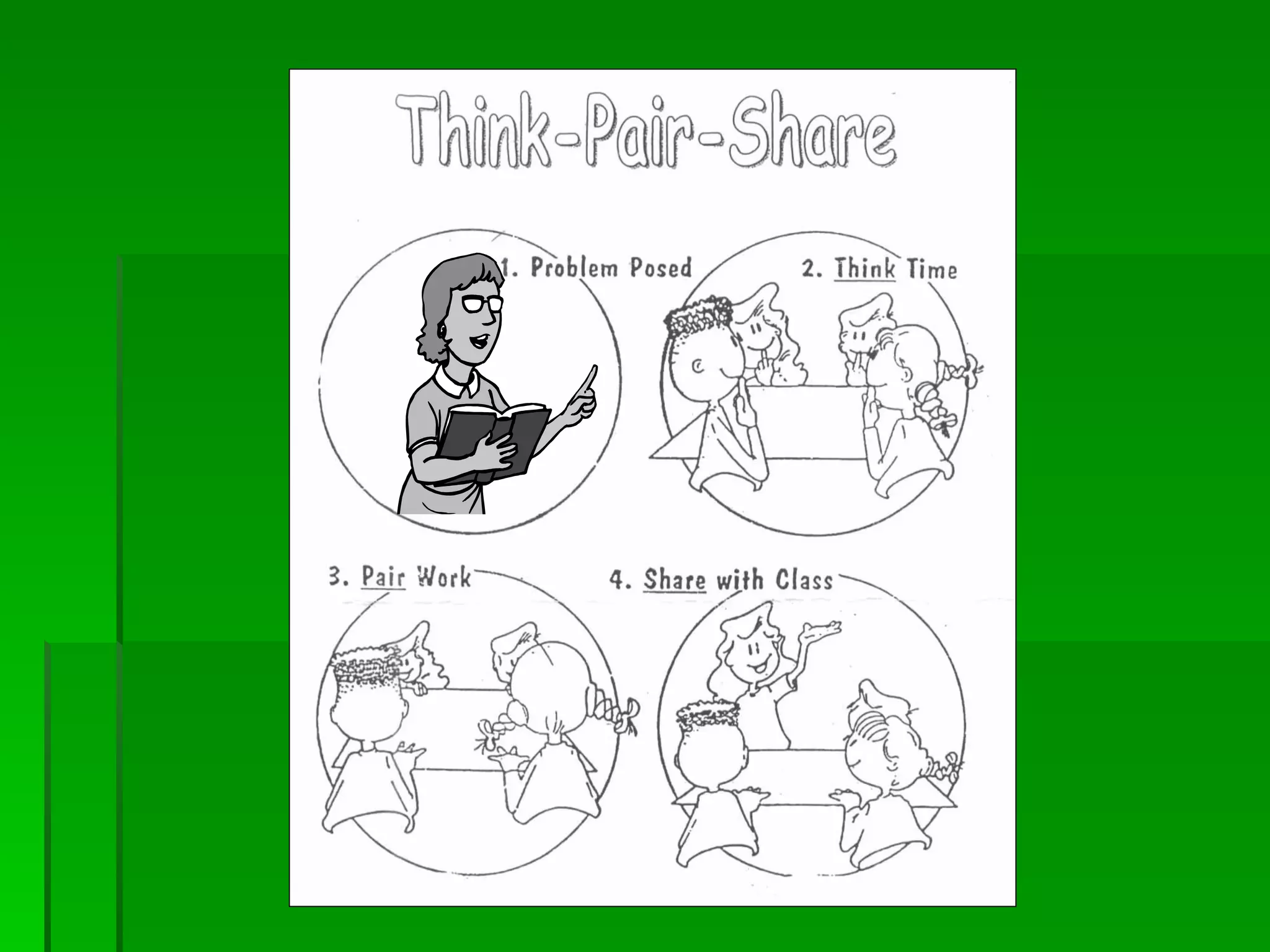 Think-Pair-Share

1. Problem Posed

2. Think Time

3. Pair Work

4. Share with Class