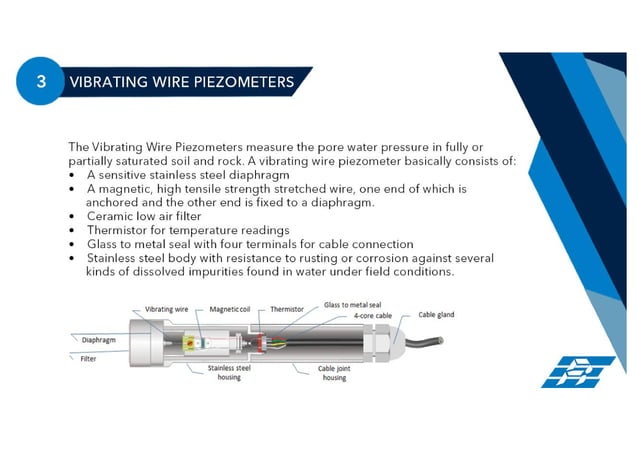 3

VIBRATING WIRE PIEZOMETERS

The Vibrating Wire Piezometers measure the pore water pressure in fully or partially saturated soil and rock. A vibrating wire piezometer basically consists of:
• A sensitive stainless steel diaphragm
• A magnetic, high tensile strength stretched wire, one end of which is anchored and the other end is fixed to a diaphragm.
• Ceramic low air filter
• Thermistor for temperature readings
• Glass to metal seal with four terminals for cable connection
• Stainless steel body with resistance to rusting or corrosion against several kinds of dissolved impurities found in water under field conditions.

Vibrating wire
Magnetic coil
Thermistor
Glass to metal seal
4-core cable
Cable gland
Diaphragm
Filter
Stainless steel housing
Cable joint housing