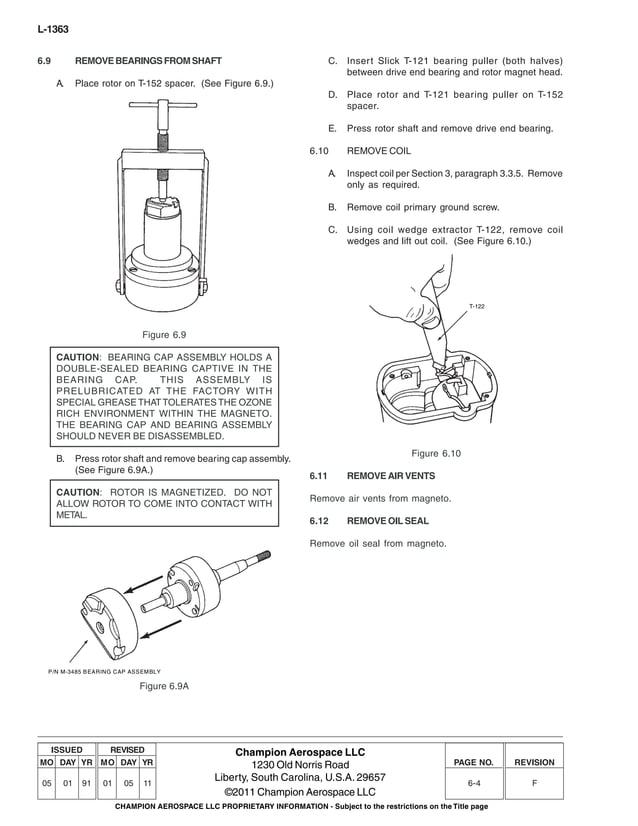 L-1363

6.9 REMOVE BEARINGS FROM SHAFT

A. Place rotor on T-152 spacer. (See Figure 6.9.)

Figure 6.9

CAUTION: BEARING CAP ASSEMBLY HOLDS A DOUBLE-SEALED BEARING CAPTIVE IN THE BEARING CAP. THIS ASSEMBLY IS PRELUBRICATED AT THE FACTORY WITH SPECIAL GREASE THAT TOLERATES THE OZONE RICH ENVIRONMENT WITHIN THE MAGNETO. THE BEARING CAP AND BEARING ASSEMBLY SHOULD NEVER BE DISASSEMBLED.

B. Press rotor shaft and remove bearing cap assembly. (See Figure 6.9A.)

CAUTION: ROTOR IS MAGNETIZED. DO NOT ALLOW ROTOR TO COME INTO CONTACT WITH METAL.

P/N M-3485 BEARING CAP ASSEMBLY

Figure 6.9A

C. Insert Slick T-121 bearing puller (both halves) between drive end bearing and rotor magnet head.

D. Place rotor and T-121 bearing puller on T-152 spacer.

E. Press rotor shaft and remove drive end bearing.

6.10 REMOVE COIL

A. Inspect coil per Section 3, paragraph 3.3.5. Remove only as required.

B. Remove coil primary ground screw.

C. Using coil wedge extractor T-122, remove coil wedges and lift out coil. (See Figure 6.10.)

T-122

Figure 6.10

6.11 REMOVE AIR VENTS

Remove air vents from magneto.

6.12 REMOVE OIL SEAL

Remove oil seal from magneto.

| ISSUED | | | REVISED | | |
|---|---|---|---|---|---|
| MO | DAY | YR | MO | DAY | YR |
| 05 | 01 | 91 | 01 | 05 | 11 |

Champion Aerospace LLC
1230 Old Norris Road
Liberty, South Carolina, U.S.A. 29657
©2011 Champion Aerospace LLC

| PAGE NO. | REVISION |
|---|---|
| 6-4 | F |

CHAMPION AEROSPACE LLC PROPRIETARY INFORMATION - Subject to the restrictions on the Title page