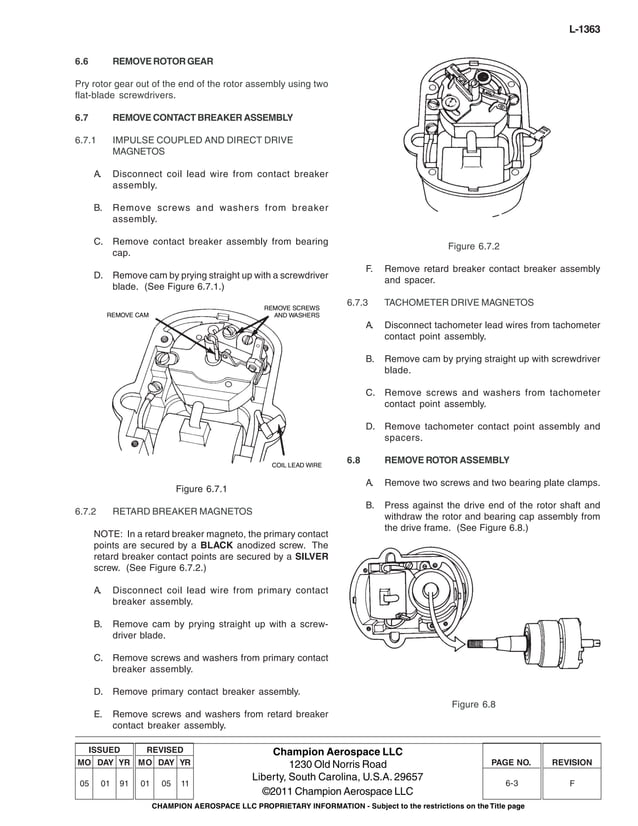 L-1363

6.6 REMOVE ROTOR GEAR

Pry rotor gear out of the end of the rotor assembly using two flat-blade screwdrivers.

6.7 REMOVE CONTACT BREAKER ASSEMBLY

6.7.1 IMPULSE COUPLED AND DIRECT DRIVE MAGNETOS

A. Disconnect coil lead wire from contact breaker assembly.

B. Remove screws and washers from breaker assembly.

C. Remove contact breaker assembly from bearing cap.

D. Remove cam by prying straight up with a screwdriver blade. (See Figure 6.7.1.)

REMOVE CAM

REMOVE SCREWS AND WASHERS

COIL LEAD WIRE

Figure 6.7.1

6.7.2 RETARD BREAKER MAGNETOS

NOTE: In a retard breaker magneto, the primary contact points are secured by a BLACK anodized screw. The retard breaker contact points are secured by a SILVER screw. (See Figure 6.7.2.)

A. Disconnect coil lead wire from primary contact breaker assembly.

B. Remove cam by prying straight up with a screwdriver blade.

C. Remove screws and washers from primary contact breaker assembly.

D. Remove primary contact breaker assembly.

E. Remove screws and washers from retard breaker contact breaker assembly.

Figure 6.7.2

F. Remove retard breaker contact breaker assembly and spacer.

6.7.3 TACHOMETER DRIVE MAGNETOS

A. Disconnect tachometer lead wires from tachometer contact point assembly.

B. Remove cam by prying straight up with screwdriver blade.

C. Remove screws and washers from tachometer contact point assembly.

D. Remove tachometer contact point assembly and spacers.

6.8 REMOVE ROTOR ASSEMBLY

A. Remove two screws and two bearing plate clamps.

B. Press against the drive end of the rotor shaft and withdraw the rotor and bearing cap assembly from the drive frame. (See Figure 6.8.)

Figure 6.8

| ISSUED | | | REVISED | | |
|---|---|---|---|---|---|
| MO | DAY | YR | MO | DAY | YR |
| 05 | 01 | 91 | 01 | 05 | 11 |

Champion Aerospace LLC
1230 Old Norris Road
Liberty, South Carolina, U.S.A. 29657
©2011 Champion Aerospace LLC

| PAGE NO. | REVISION |
|---|---|
| 6-3 | F |

CHAMPION AEROSPACE LLC PROPRIETARY INFORMATION - Subject to the restrictions on the Title page