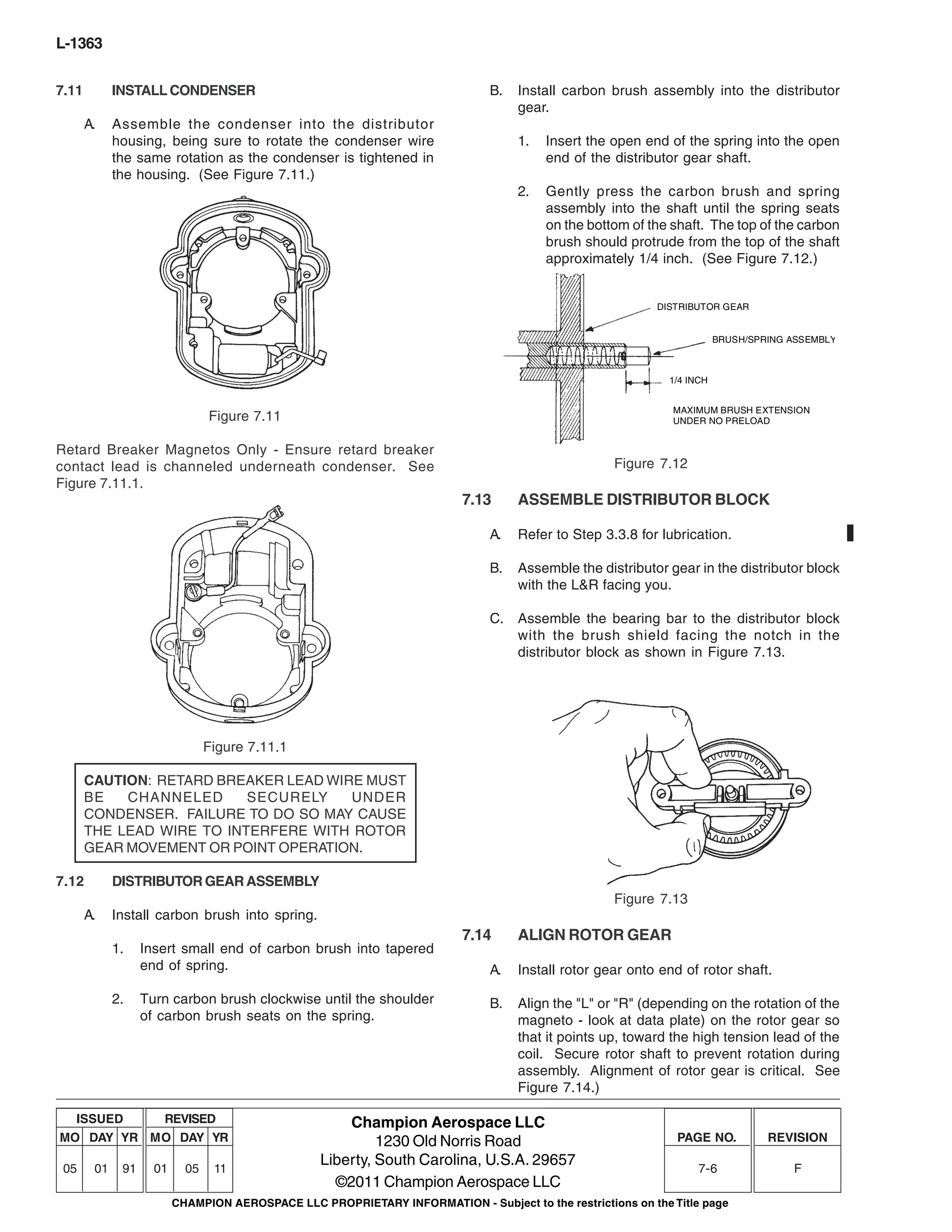 L-1363

7.11 INSTALL CONDENSER

A. Assemble the condenser into the distributor housing, being sure to rotate the condenser wire the same rotation as the condenser is tightened in the housing. (See Figure 7.11.)

Figure 7.11

Retard Breaker Magnetos Only - Ensure retard breaker contact lead is channeled underneath condenser. See Figure 7.11.1.

Figure 7.11.1

CAUTION: RETARD BREAKER LEAD WIRE MUST BE CHANNELED SECURELY UNDER CONDENSER. FAILURE TO DO SO MAY CAUSE THE LEAD WIRE TO INTERFERE WITH ROTOR GEAR MOVEMENT OR POINT OPERATION.

7.12 DISTRIBUTOR GEAR ASSEMBLY

A. Install carbon brush into spring.

1. Insert small end of carbon brush into tapered end of spring.

2. Turn carbon brush clockwise until the shoulder of carbon brush seats on the spring.

B. Install carbon brush assembly into the distributor gear.

1. Insert the open end of the spring into the open end of the distributor gear shaft.

2. Gently press the carbon brush and spring assembly into the shaft until the spring seats on the bottom of the shaft. The top of the carbon brush should protrude from the top of the shaft approximately 1/4 inch. (See Figure 7.12.)

DISTRIBUTOR GEAR

BRUSH/SPRING ASSEMBLY

1/4 INCH

MAXIMUM BRUSH EXTENSION UNDER NO PRELOAD

Figure 7.12

7.13 ASSEMBLE DISTRIBUTOR BLOCK

A. Refer to Step 3.3.8 for lubrication.

B. Assemble the distributor gear in the distributor block with the L&R facing you.

C. Assemble the bearing bar to the distributor block with the brush shield facing the notch in the distributor block as shown in Figure 7.13.

Figure 7.13

7.14 ALIGN ROTOR GEAR

A. Install rotor gear onto end of rotor shaft.

B. Align the "L" or "R" (depending on the rotation of the magneto - look at data plate) on the rotor gear so that it points up, toward the high tension lead of the coil. Secure rotor shaft to prevent rotation during assembly. Alignment of rotor gear is critical. See Figure 7.14.)

| ISSUED | | | REVISED | | |
|---|---|---|---|---|---|
| MO | DAY | YR | MO | DAY | YR |
| 05 | 01 | 91 | 01 | 05 | 11 |

Champion Aerospace LLC
1230 Old Norris Road
Liberty, South Carolina, U.S.A. 29657
©2011 Champion Aerospace LLC

| PAGE NO. | REVISION |
|---|---|
| 7-6 | F |

CHAMPION AEROSPACE LLC PROPRIETARY INFORMATION - Subject to the restrictions on the Title page