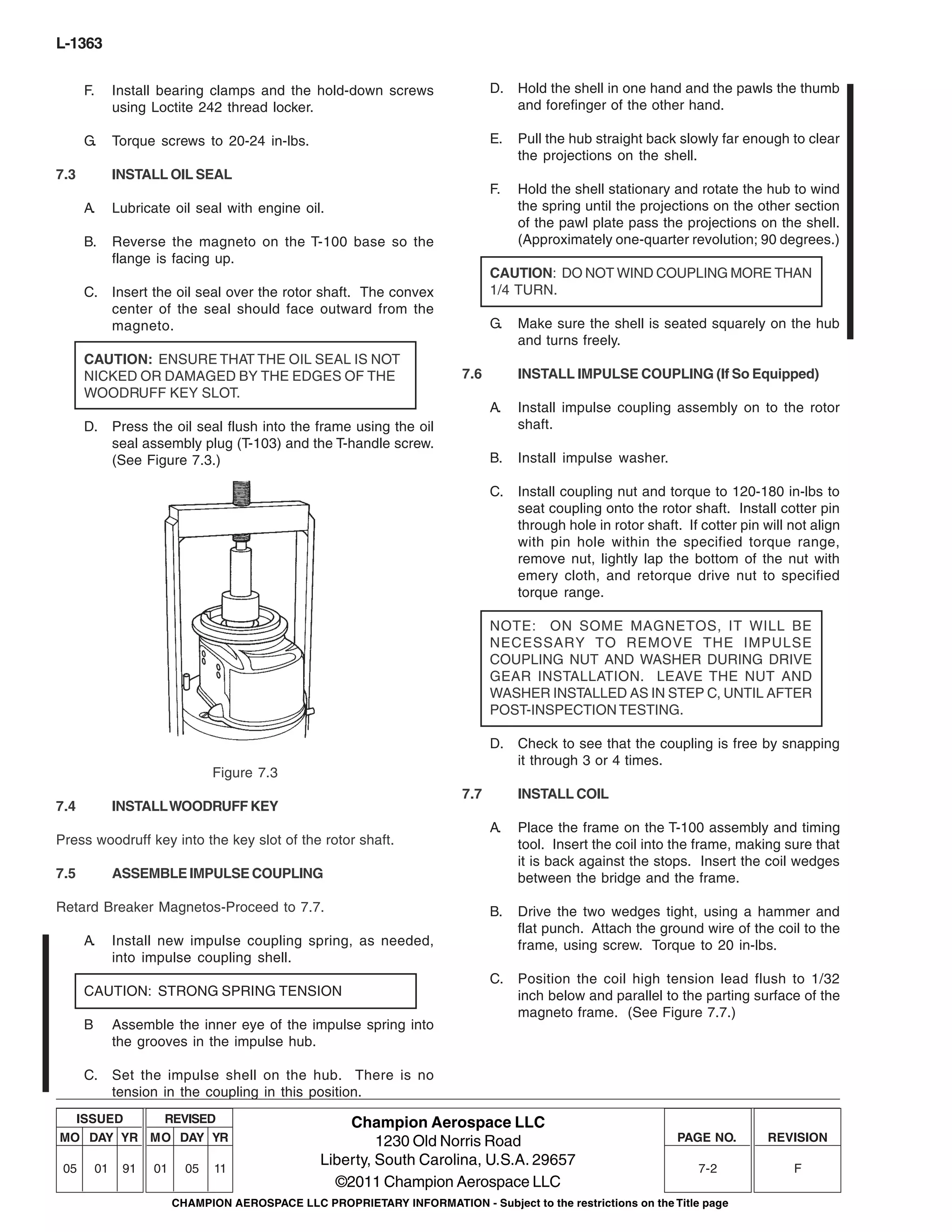 L-1363

F. Install bearing clamps and the hold-down screws using Loctite 242 thread locker.

G. Torque screws to 20-24 in-lbs.

7.3 INSTALL OIL SEAL

A. Lubricate oil seal with engine oil.

B. Reverse the magneto on the T-100 base so the flange is facing up.

C. Insert the oil seal over the rotor shaft. The convex center of the seal should face outward from the magneto.

CAUTION: ENSURE THAT THE OIL SEAL IS NOT NICKED OR DAMAGED BY THE EDGES OF THE WOODRUFF KEY SLOT.

D. Press the oil seal flush into the frame using the oil seal assembly plug (T-103) and the T-handle screw. (See Figure 7.3.)

Figure 7.3

7.4 INSTALL WOODRUFF KEY

Press woodruff key into the key slot of the rotor shaft.

7.5 ASSEMBLE IMPULSE COUPLING

Retard Breaker Magnetos-Proceed to 7.7.

A. Install new impulse coupling spring, as needed, into impulse coupling shell.

CAUTION: STRONG SPRING TENSION

B Assemble the inner eye of the impulse spring into the grooves in the impulse hub.

C. Set the impulse shell on the hub. There is no tension in the coupling in this position.

D. Hold the shell in one hand and the pawls the thumb and forefinger of the other hand.

E. Pull the hub straight back slowly far enough to clear the projections on the shell.

F. Hold the shell stationary and rotate the hub to wind the spring until the projections on the other section of the pawl plate pass the projections on the shell. (Approximately one-quarter revolution; 90 degrees.)

CAUTION: DO NOT WIND COUPLING MORE THAN 1/4 TURN.

G. Make sure the shell is seated squarely on the hub and turns freely.

7.6 INSTALL IMPULSE COUPLING (If So Equipped)

A. Install impulse coupling assembly on to the rotor shaft.

B. Install impulse washer.

C. Install coupling nut and torque to 120-180 in-lbs to seat coupling onto the rotor shaft. Install cotter pin through hole in rotor shaft. If cotter pin will not align with pin hole within the specified torque range, remove nut, lightly lap the bottom of the nut with emery cloth, and retorque drive nut to specified torque range.

NOTE: ON SOME MAGNETOS, IT WILL BE NECESSARY TO REMOVE THE IMPULSE COUPLING NUT AND WASHER DURING DRIVE GEAR INSTALLATION. LEAVE THE NUT AND WASHER INSTALLED AS IN STEP C, UNTIL AFTER POST-INSPECTION TESTING.

D. Check to see that the coupling is free by snapping it through 3 or 4 times.

7.7 INSTALL COIL

A. Place the frame on the T-100 assembly and timing tool. Insert the coil into the frame, making sure that it is back against the stops. Insert the coil wedges between the bridge and the frame.

B. Drive the two wedges tight, using a hammer and flat punch. Attach the ground wire of the coil to the frame, using screw. Torque to 20 in-lbs.

C. Position the coil high tension lead flush to 1/32 inch below and parallel to the parting surface of the magneto frame. (See Figure 7.7.)

| ISSUED | | | REVISED | | |
|---|---|---|---|---|---|
| MO | DAY | YR | MO | DAY | YR |
| 05 | 01 | 91 | 01 | 05 | 11 |

Champion Aerospace LLC
1230 Old Norris Road
Liberty, South Carolina, U.S.A. 29657
©2011 Champion Aerospace LLC

| PAGE NO. | REVISION |
|---|---|
| 7-2 | F |

CHAMPION AEROSPACE LLC PROPRIETARY INFORMATION - Subject to the restrictions on the Title page