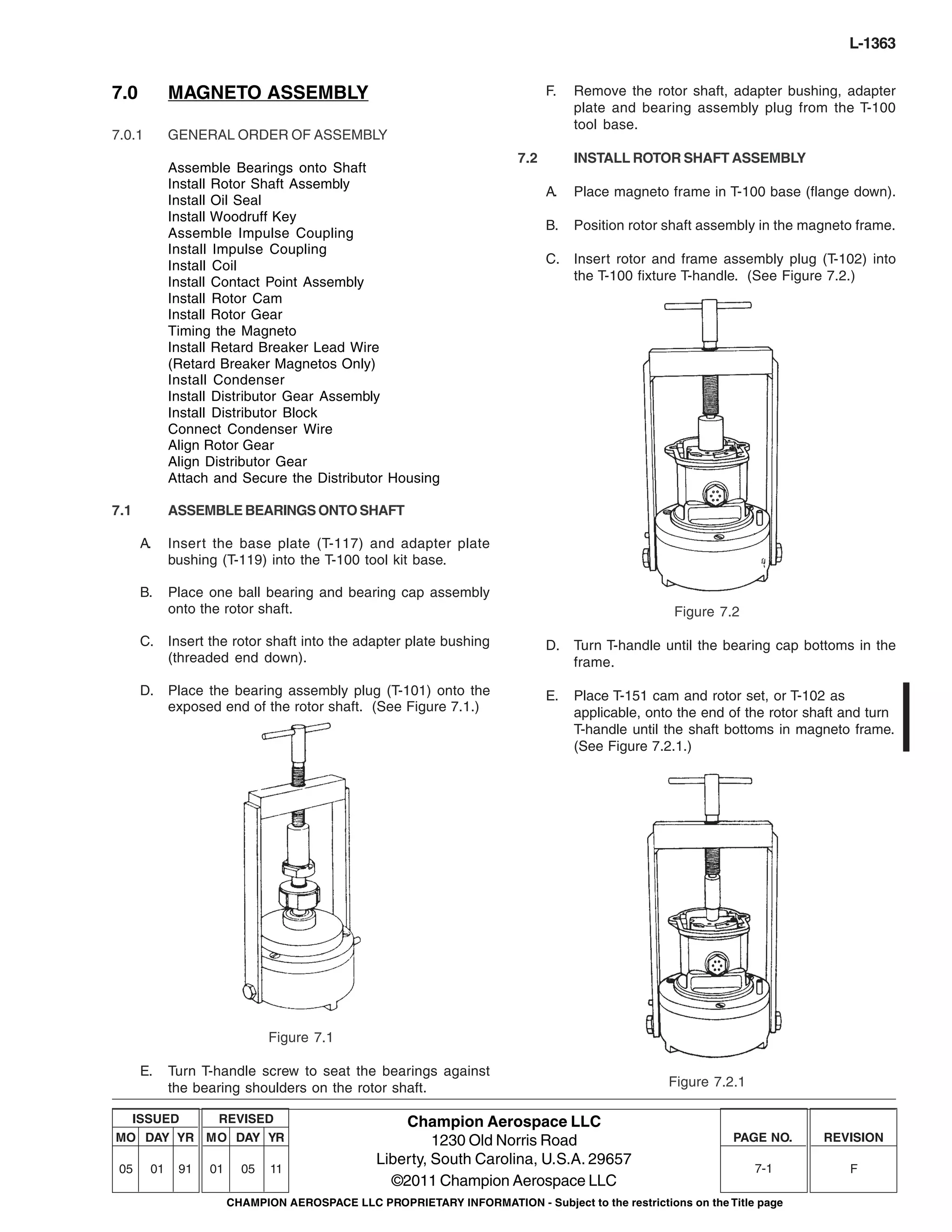 L-1363

7.0 MAGNETO ASSEMBLY

7.0.1 GENERAL ORDER OF ASSEMBLY

Assemble Bearings onto Shaft
Install Rotor Shaft Assembly
Install Oil Seal
Install Woodruff Key
Assemble Impulse Coupling
Install Impulse Coupling
Install Coil
Install Contact Point Assembly
Install Rotor Cam
Install Rotor Gear
Timing the Magneto
Install Retard Breaker Lead Wire (Retard Breaker Magnetos Only)
Install Condenser
Install Distributor Gear Assembly
Install Distributor Block
Connect Condenser Wire
Align Rotor Gear
Align Distributor Gear
Attach and Secure the Distributor Housing

7.1 ASSEMBLE BEARINGS ONTO SHAFT

A. Insert the base plate (T-117) and adapter plate bushing (T-119) into the T-100 tool kit base.

B. Place one ball bearing and bearing cap assembly onto the rotor shaft.

C. Insert the rotor shaft into the adapter plate bushing (threaded end down).

D. Place the bearing assembly plug (T-101) onto the exposed end of the rotor shaft. (See Figure 7.1.)

Figure 7.1

E. Turn T-handle screw to seat the bearings against the bearing shoulders on the rotor shaft.

F. Remove the rotor shaft, adapter bushing, adapter plate and bearing assembly plug from the T-100 tool base.

7.2 INSTALL ROTOR SHAFT ASSEMBLY

A. Place magneto frame in T-100 base (flange down).

B. Position rotor shaft assembly in the magneto frame.

C. Insert rotor and frame assembly plug (T-102) into the T-100 fixture T-handle. (See Figure 7.2.)

Figure 7.2

D. Turn T-handle until the bearing cap bottoms in the frame.

E. Place T-151 cam and rotor set, or T-102 as applicable, onto the end of the rotor shaft and turn T-handle until the shaft bottoms in magneto frame. (See Figure 7.2.1.)

Figure 7.2.1

| ISSUED | | | REVISED | | |
|---|---|---|---|---|---|
| MO | DAY | YR | MO | DAY | YR |
| 05 | 01 | 91 | 01 | 05 | 11 |

Champion Aerospace LLC
1230 Old Norris Road
Liberty, South Carolina, U.S.A. 29657
©2011 Champion Aerospace LLC

| PAGE NO. | REVISION |
|---|---|
| 7-1 | F |

CHAMPION AEROSPACE LLC PROPRIETARY INFORMATION - Subject to the restrictions on the Title page