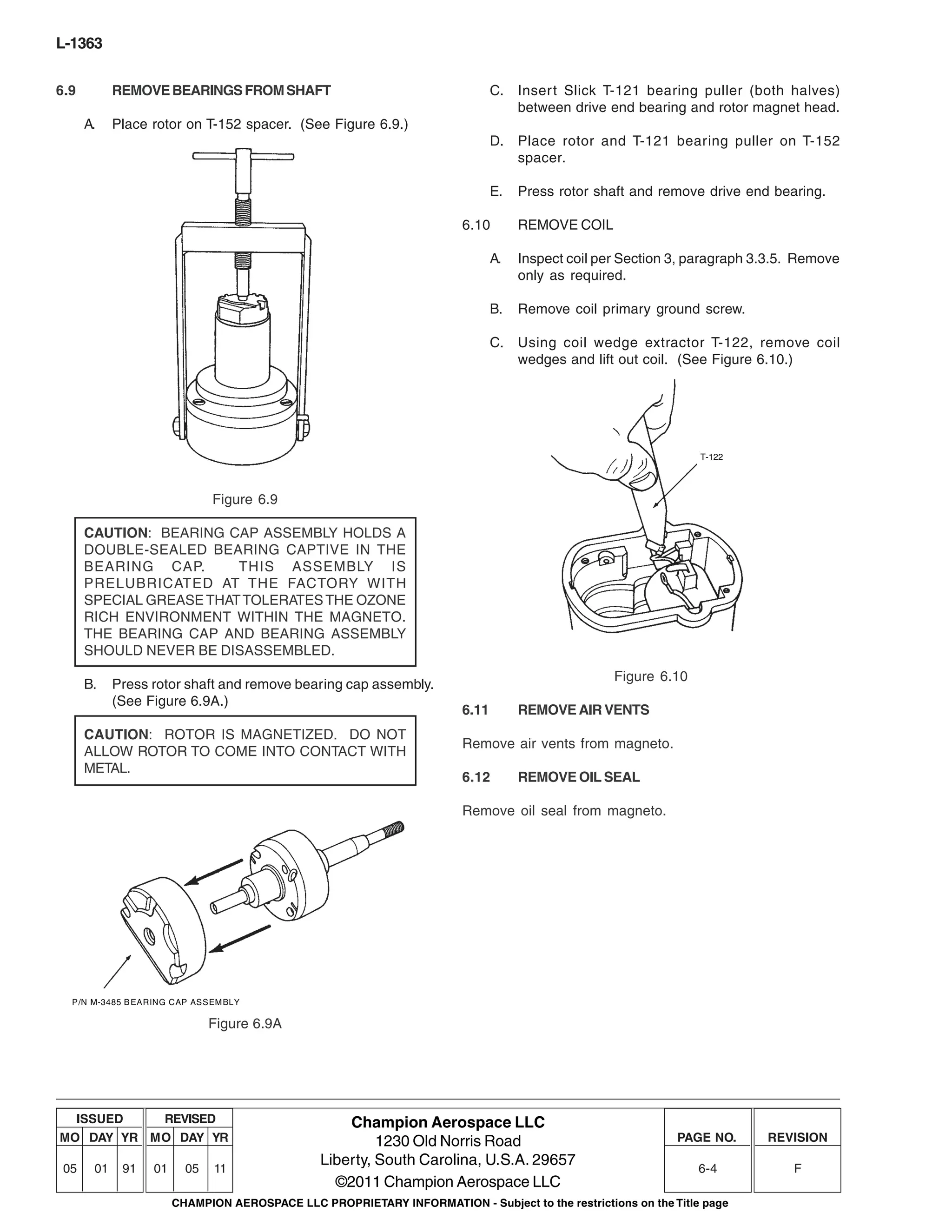 L-1363

6.9 REMOVE BEARINGS FROM SHAFT

A. Place rotor on T-152 spacer. (See Figure 6.9.)

Figure 6.9

CAUTION: BEARING CAP ASSEMBLY HOLDS A DOUBLE-SEALED BEARING CAPTIVE IN THE BEARING CAP. THIS ASSEMBLY IS PRELUBRICATED AT THE FACTORY WITH SPECIAL GREASE THAT TOLERATES THE OZONE RICH ENVIRONMENT WITHIN THE MAGNETO. THE BEARING CAP AND BEARING ASSEMBLY SHOULD NEVER BE DISASSEMBLED.

B. Press rotor shaft and remove bearing cap assembly. (See Figure 6.9A.)

CAUTION: ROTOR IS MAGNETIZED. DO NOT ALLOW ROTOR TO COME INTO CONTACT WITH METAL.

P/N M-3485 BEARING CAP ASSEMBLY

Figure 6.9A

C. Insert Slick T-121 bearing puller (both halves) between drive end bearing and rotor magnet head.

D. Place rotor and T-121 bearing puller on T-152 spacer.

E. Press rotor shaft and remove drive end bearing.

6.10 REMOVE COIL

A. Inspect coil per Section 3, paragraph 3.3.5. Remove only as required.

B. Remove coil primary ground screw.

C. Using coil wedge extractor T-122, remove coil wedges and lift out coil. (See Figure 6.10.)

T-122

Figure 6.10

6.11 REMOVE AIR VENTS

Remove air vents from magneto.

6.12 REMOVE OIL SEAL

Remove oil seal from magneto.

| ISSUED | | | REVISED | | |
|---|---|---|---|---|---|
| MO | DAY | YR | MO | DAY | YR |
| 05 | 01 | 91 | 01 | 05 | 11 |

Champion Aerospace LLC
1230 Old Norris Road
Liberty, South Carolina, U.S.A. 29657
©2011 Champion Aerospace LLC

| PAGE NO. | REVISION |
|---|---|
| 6-4 | F |

CHAMPION AEROSPACE LLC PROPRIETARY INFORMATION - Subject to the restrictions on the Title page