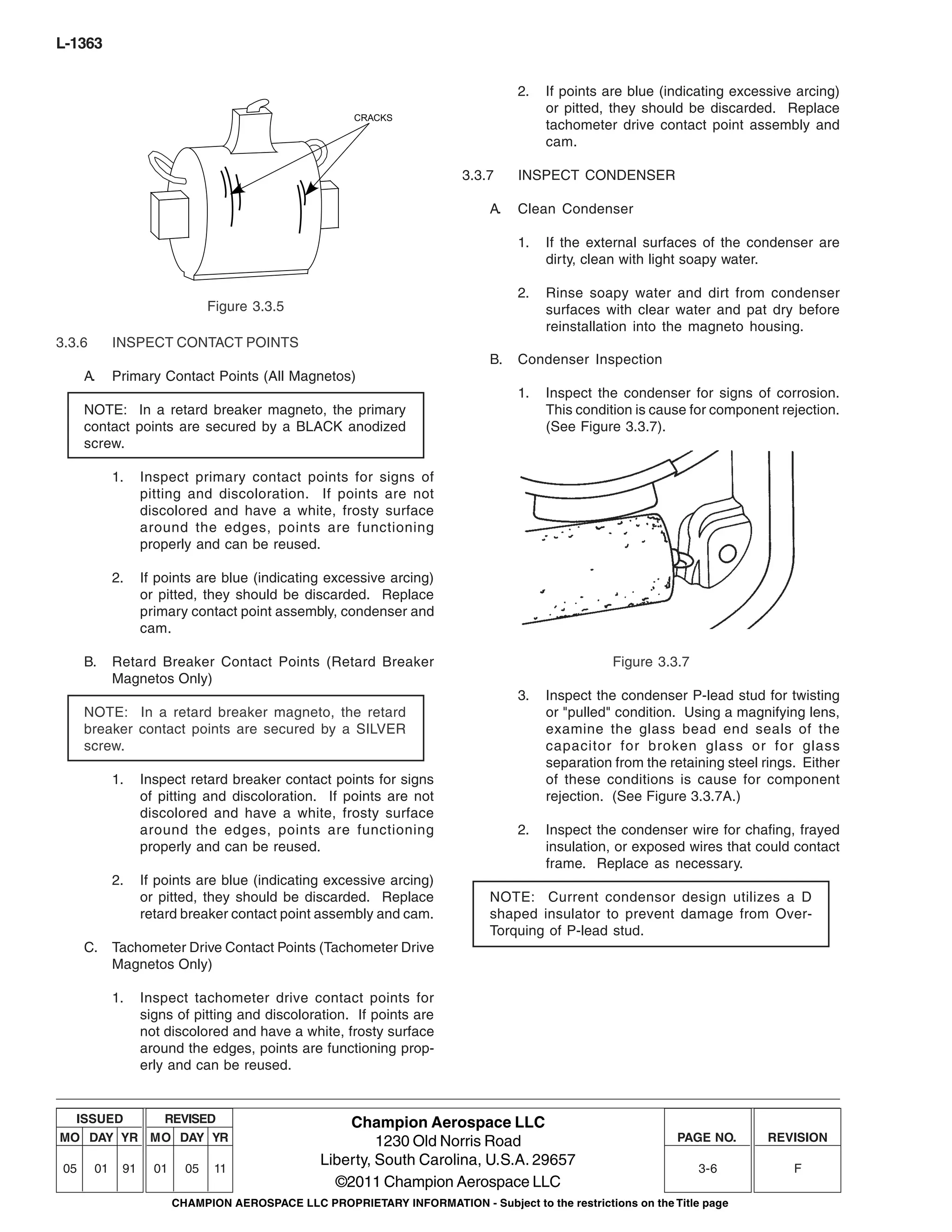 L-1363

CRACKS

Figure 3.3.5

3.3.6 INSPECT CONTACT POINTS

A. Primary Contact Points (All Magnetos)

NOTE: In a retard breaker magneto, the primary contact points are secured by a BLACK anodized screw.

1. Inspect primary contact points for signs of pitting and discoloration. If points are not discolored and have a white, frosty surface around the edges, points are functioning properly and can be reused.

2. If points are blue (indicating excessive arcing) or pitted, they should be discarded. Replace primary contact point assembly, condenser and cam.

B. Retard Breaker Contact Points (Retard Breaker Magnetos Only)

NOTE: In a retard breaker magneto, the retard breaker contact points are secured by a SILVER screw.

1. Inspect retard breaker contact points for signs of pitting and discoloration. If points are not discolored and have a white, frosty surface around the edges, points are functioning properly and can be reused.

2. If points are blue (indicating excessive arcing) or pitted, they should be discarded. Replace retard breaker contact point assembly and cam.

C. Tachometer Drive Contact Points (Tachometer Drive Magnetos Only)

1. Inspect tachometer drive contact points for signs of pitting and discoloration. If points are not discolored and have a white, frosty surface around the edges, points are functioning properly and can be reused.

2. If points are blue (indicating excessive arcing) or pitted, they should be discarded. Replace tachometer drive contact point assembly and cam.

3.3.7 INSPECT CONDENSER

A. Clean Condenser

1. If the external surfaces of the condenser are dirty, clean with light soapy water.

2. Rinse soapy water and dirt from condenser surfaces with clear water and pat dry before reinstallation into the magneto housing.

B. Condenser Inspection

1. Inspect the condenser for signs of corrosion. This condition is cause for component rejection. (See Figure 3.3.7).

Figure 3.3.7

3. Inspect the condenser P-lead stud for twisting or "pulled" condition. Using a magnifying lens, examine the glass bead end seals of the capacitor for broken glass or for glass separation from the retaining steel rings. Either of these conditions is cause for component rejection. (See Figure 3.3.7A.)

2. Inspect the condenser wire for chafing, frayed insulation, or exposed wires that could contact frame. Replace as necessary.

NOTE: Current condensor design utilizes a D shaped insulator to prevent damage from Over-Torquing of P-lead stud.

| ISSUED | | | REVISED | | |
|---|---|---|---|---|---|
| MO | DAY | YR | MO | DAY | YR |
| 05 | 01 | 91 | 01 | 05 | 11 |

Champion Aerospace LLC
1230 Old Norris Road
Liberty, South Carolina, U.S.A. 29657
©2011 Champion Aerospace LLC

| PAGE NO. | REVISION |
|---|---|
| 3-6 | F |

CHAMPION AEROSPACE LLC PROPRIETARY INFORMATION - Subject to the restrictions on the Title page