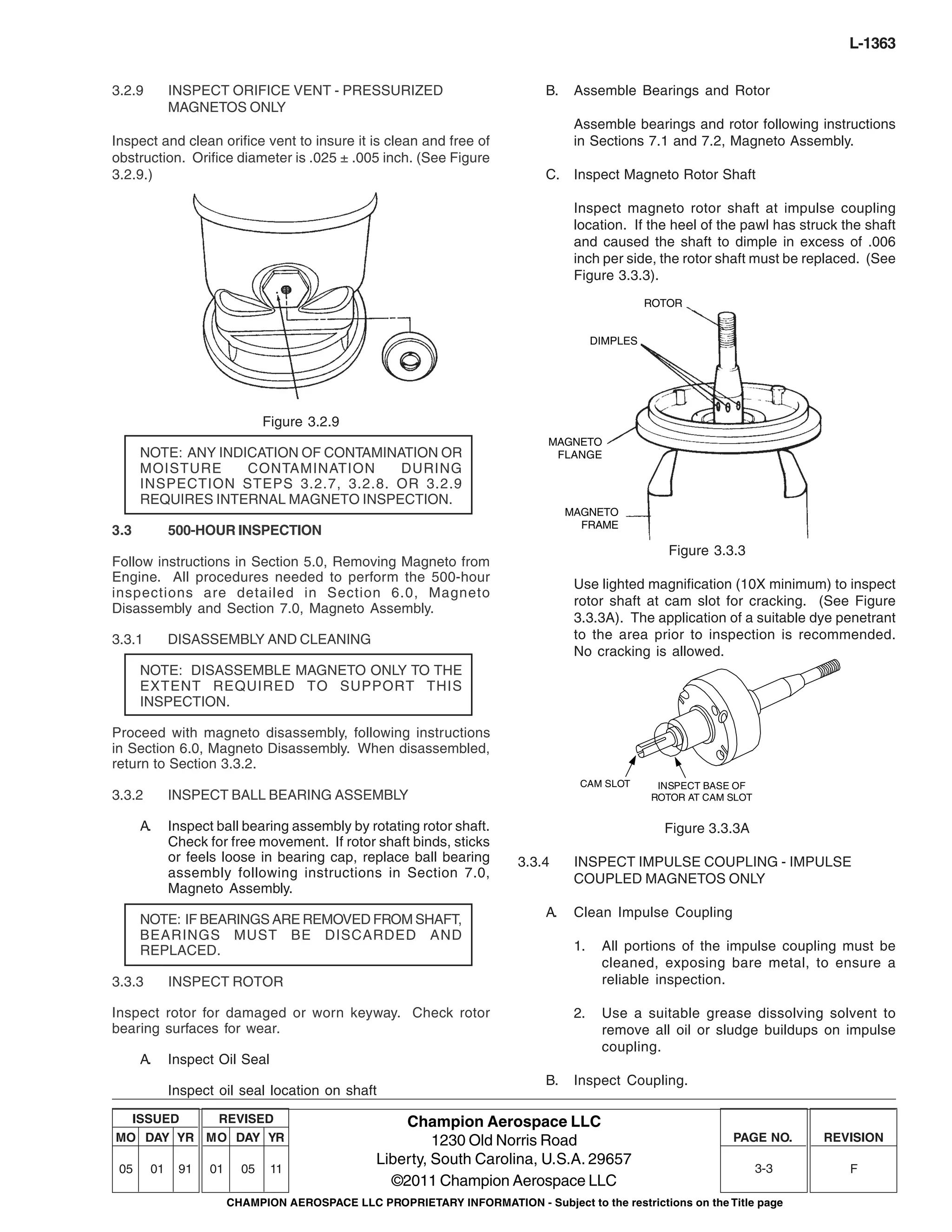 L-1363

3.2.9 INSPECT ORIFICE VENT - PRESSURIZED MAGNETOS ONLY

Inspect and clean orifice vent to insure it is clean and free of obstruction. Orifice diameter is .025 ± .005 inch. (See Figure 3.2.9.)

Figure 3.2.9

NOTE: ANY INDICATION OF CONTAMINATION OR MOISTURE CONTAMINATION DURING INSPECTION STEPS 3.2.7, 3.2.8. OR 3.2.9 REQUIRES INTERNAL MAGNETO INSPECTION.

3.3 500-HOUR INSPECTION

Follow instructions in Section 5.0, Removing Magneto from Engine. All procedures needed to perform the 500-hour inspections are detailed in Section 6.0, Magneto Disassembly and Section 7.0, Magneto Assembly.

3.3.1 DISASSEMBLY AND CLEANING

NOTE: DISASSEMBLE MAGNETO ONLY TO THE EXTENT REQUIRED TO SUPPORT THIS INSPECTION.

Proceed with magneto disassembly, following instructions in Section 6.0, Magneto Disassembly. When disassembled, return to Section 3.3.2.

3.3.2 INSPECT BALL BEARING ASSEMBLY

A. Inspect ball bearing assembly by rotating rotor shaft. Check for free movement. If rotor shaft binds, sticks or feels loose in bearing cap, replace ball bearing assembly following instructions in Section 7.0, Magneto Assembly.

NOTE: IF BEARINGS ARE REMOVED FROM SHAFT, BEARINGS MUST BE DISCARDED AND REPLACED.

3.3.3 INSPECT ROTOR

Inspect rotor for damaged or worn keyway. Check rotor bearing surfaces for wear.

A. Inspect Oil Seal

Inspect oil seal location on shaft

B. Assemble Bearings and Rotor

Assemble bearings and rotor following instructions in Sections 7.1 and 7.2, Magneto Assembly.

C. Inspect Magneto Rotor Shaft

Inspect magneto rotor shaft at impulse coupling location. If the heel of the pawl has struck the shaft and caused the shaft to dimple in excess of .006 inch per side, the rotor shaft must be replaced. (See Figure 3.3.3).

ROTOR
DIMPLES
MAGNETO FLANGE
MAGNETO FRAME

Figure 3.3.3

Use lighted magnification (10X minimum) to inspect rotor shaft at cam slot for cracking. (See Figure 3.3.3A). The application of a suitable dye penetrant to the area prior to inspection is recommended. No cracking is allowed.

CAM SLOT
INSPECT BASE OF ROTOR AT CAM SLOT

Figure 3.3.3A

3.3.4 INSPECT IMPULSE COUPLING - IMPULSE COUPLED MAGNETOS ONLY

A. Clean Impulse Coupling

1. All portions of the impulse coupling must be cleaned, exposing bare metal, to ensure a reliable inspection.

2. Use a suitable grease dissolving solvent to remove all oil or sludge buildups on impulse coupling.

B. Inspect Coupling.

| ISSUED | | | REVISED | | |
|---|---|---|---|---|---|
| MO | DAY | YR | MO | DAY | YR |
| 05 | 01 | 91 | 01 | 05 | 11 |

Champion Aerospace LLC
1230 Old Norris Road
Liberty, South Carolina, U.S.A. 29657
©2011 Champion Aerospace LLC

| PAGE NO. | REVISION |
|---|---|
| 3-3 | F |

CHAMPION AEROSPACE LLC PROPRIETARY INFORMATION - Subject to the restrictions on the Title page