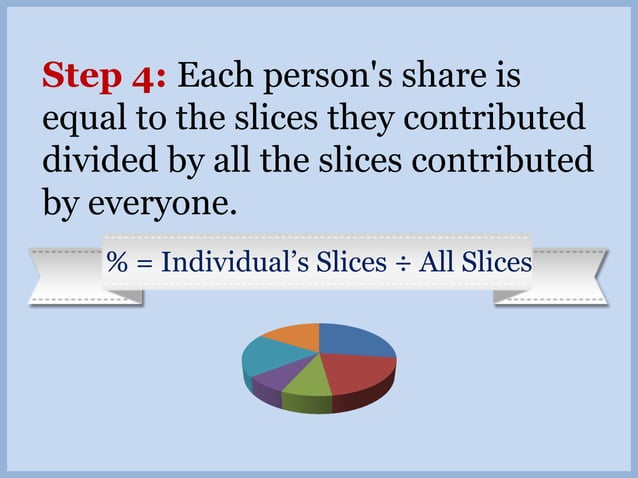 Step 4: Each person's share is equal to the slices they contributed divided by all the slices contributed by everyone.

% = Individual’s Slices ÷ All Slices