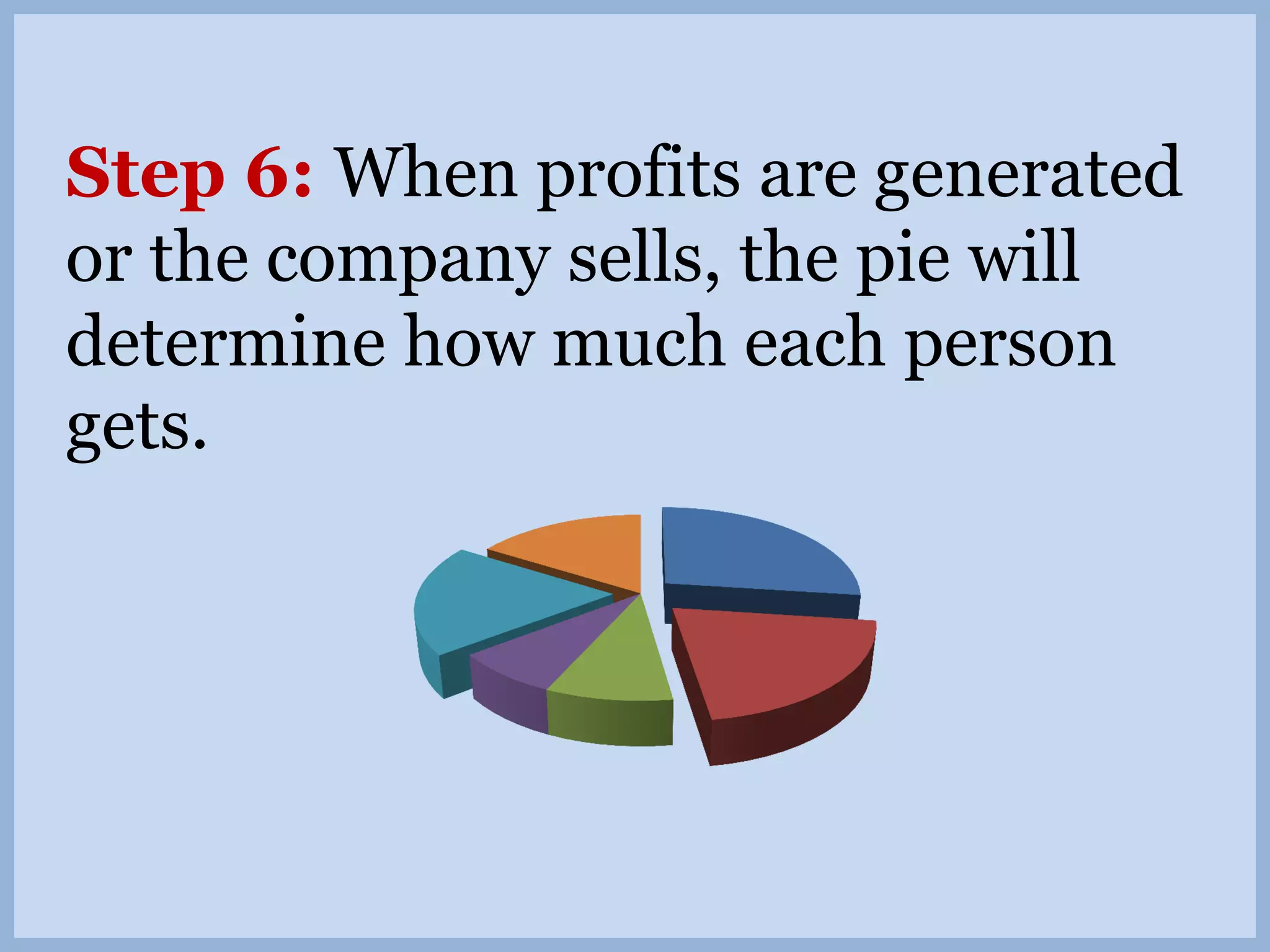 Step 6: When profits are generated or the company sells, the pie will determine how much each person gets.